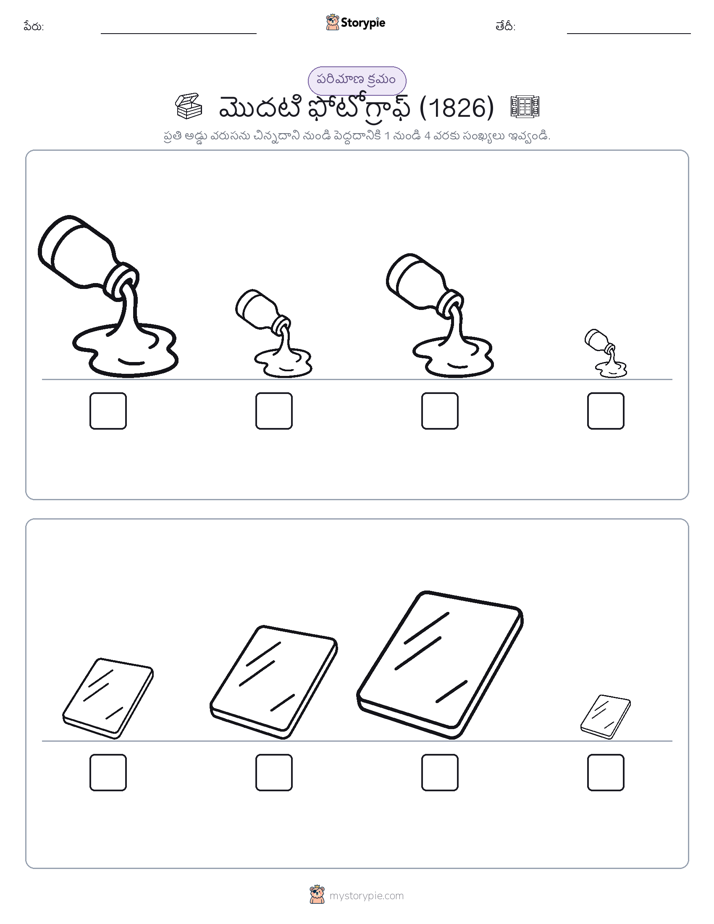 పేరు:

Storypie

తేదీ:

పరిమాణ క్రమం

మొదటి ఫోటోగ్రాఫ్ (1826)

ప్రతి అడ్డు వరుసను చిన్నదాని నుండి పెద్దదానికి 1 నుండి 4 వరకు సంఖ్యలు ఇవ్వండి.

mystorypie.com