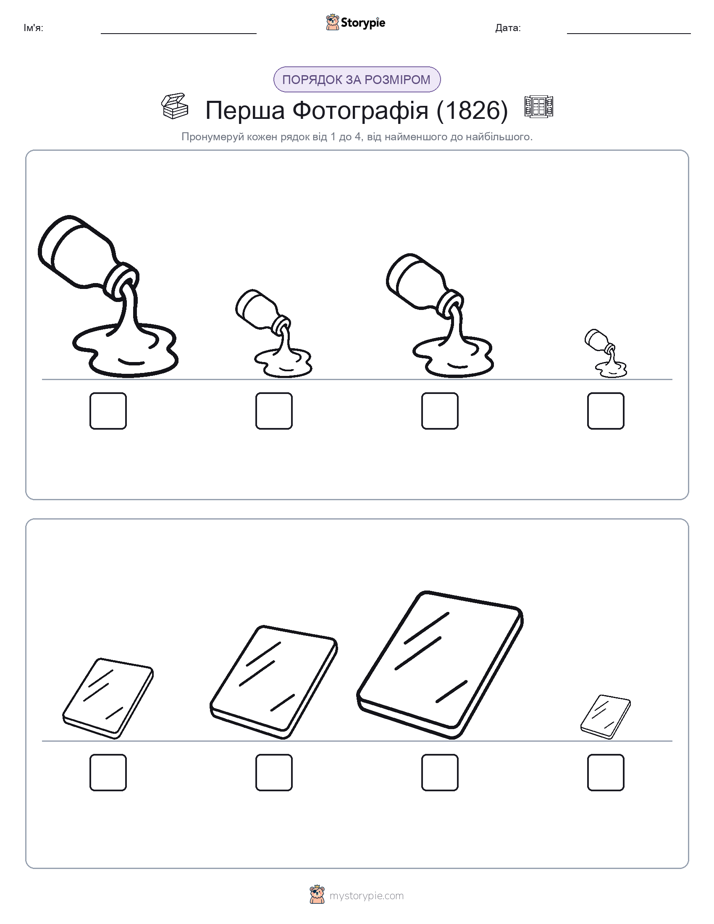 Ім'я: Storypie Дата:

ПОРЯДОК ЗА РОЗМІРОМ

Перша Фотографія (1826)

Пронумеруй кожен рядок від 1 до 4, від найменшого до найбільшого.

mystorypie.com