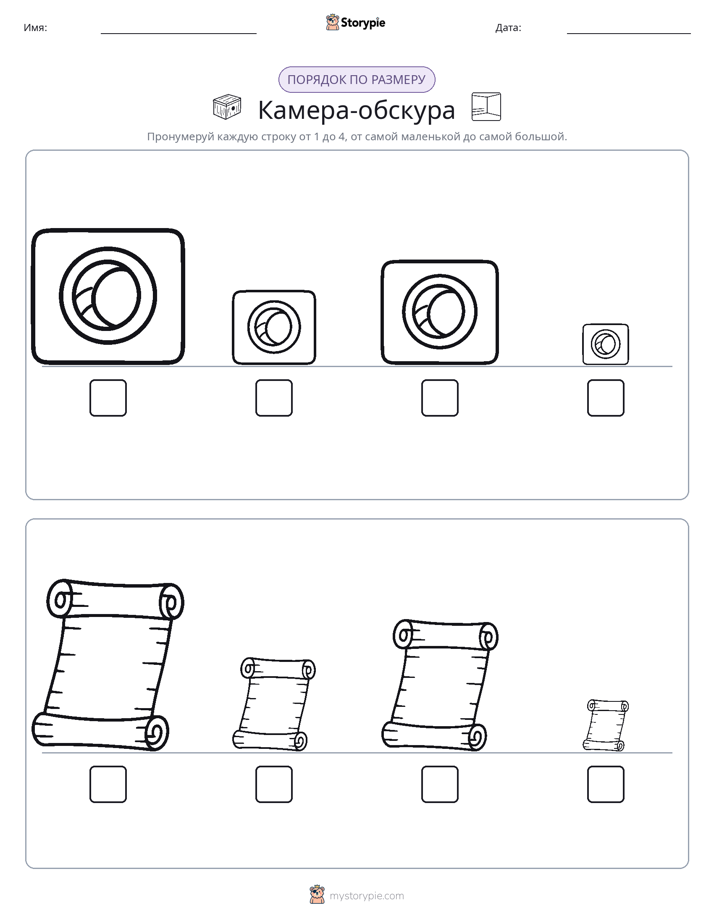 Имя: ____ Storypie Дата: ____

ПОРЯДОК ПО РАЗМЕРУ

Камера-обскура

Пронумеруй каждую строку от 1 до 4, от самой маленькой до самой большой.

☐ ☐ ☐ ☐

☐ ☐ ☐ ☐

mystorypie.com