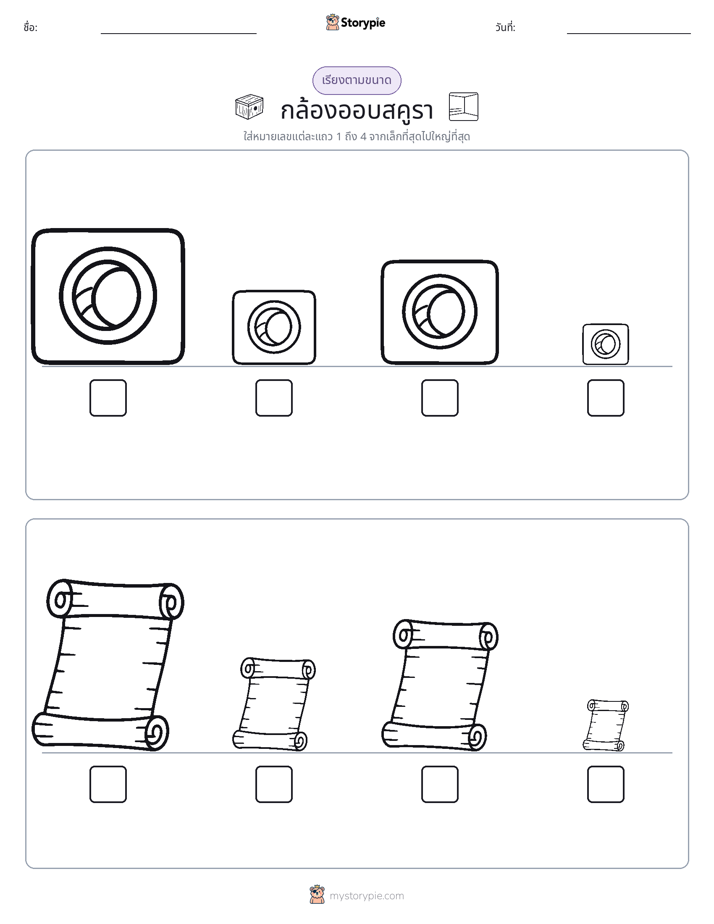 ชื่อ: ____ Storypie วันที่: ____

เรียงตามขนาด

กล้องออบสคูรา

ใส่หมายเลขแต่ละแถว 1 ถึง 4 จากเล็กที่สุดไปใหญ่ที่สุด

☐ ☐ ☐ ☐

☐ ☐ ☐ ☐

mystorypie.com