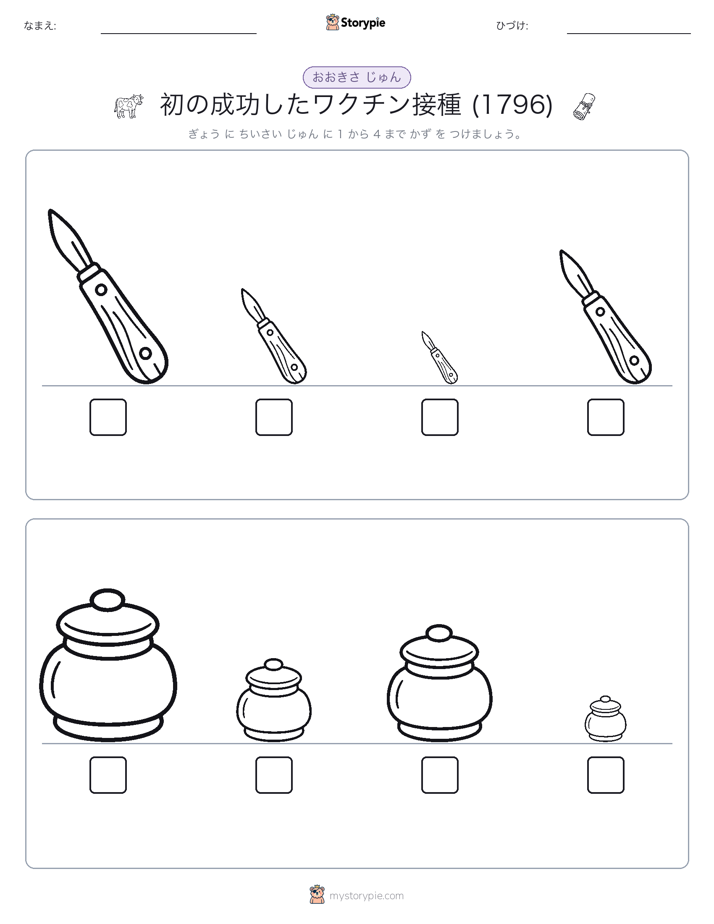 なまえ:

Storypie

ひづけ:

おおきさ じゅん

初の成功したワクチン接種 (1796)

ぎょう に ちいさい じゅん に 1 から 4 まで かず を つけましょう。

mystorypie.com