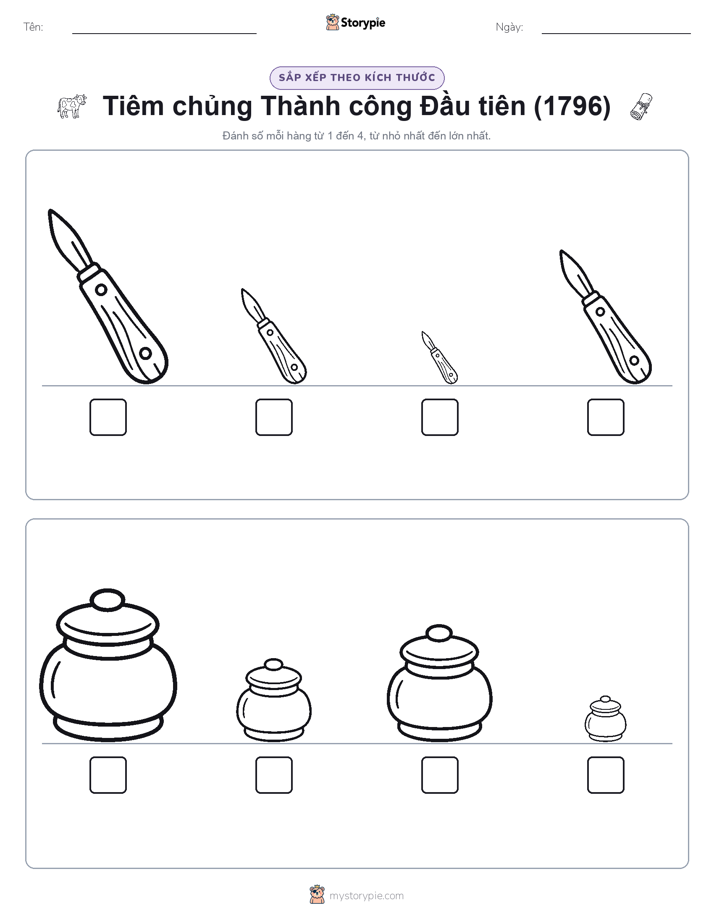 Tên:

Storypie

Ngày:

SẮP XẾP THEO KÍCH THƯỚC

Tiêm chủng Thành công Đầu tiên (1796)

Đánh số mỗi hàng từ 1 đến 4, từ nhỏ nhất đến lớn nhất.

mystorypie.com