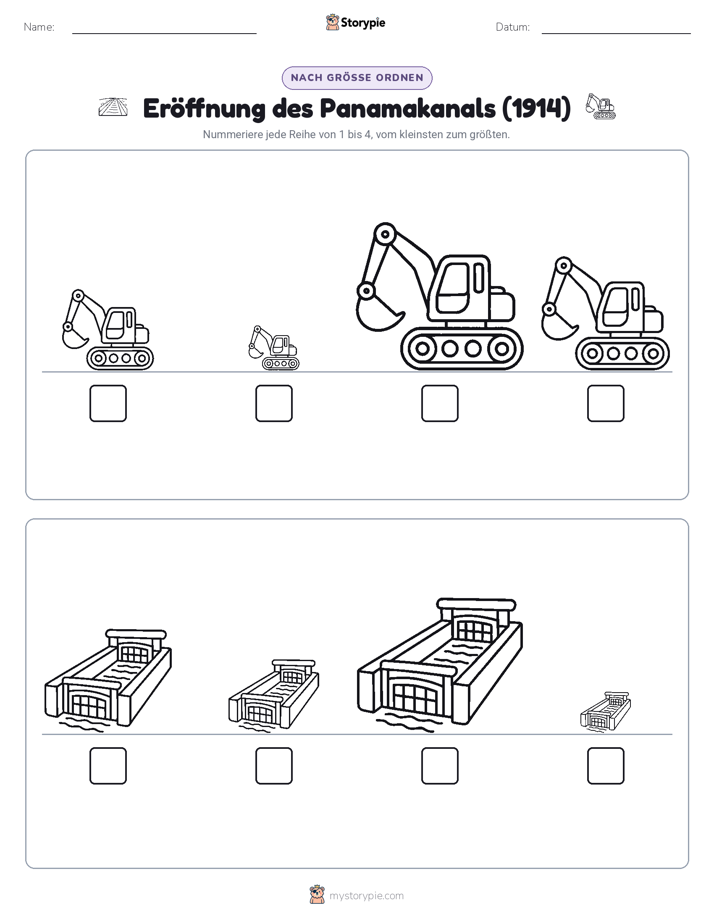 Name:

Storypie

Datum:

NACH GRÖSSE ORDNEN

Eröffnung des Panamakanals (1914)

Nummeriere jede Reihe von 1 bis 4, vom kleinsten zum größten.

mystorypie.com