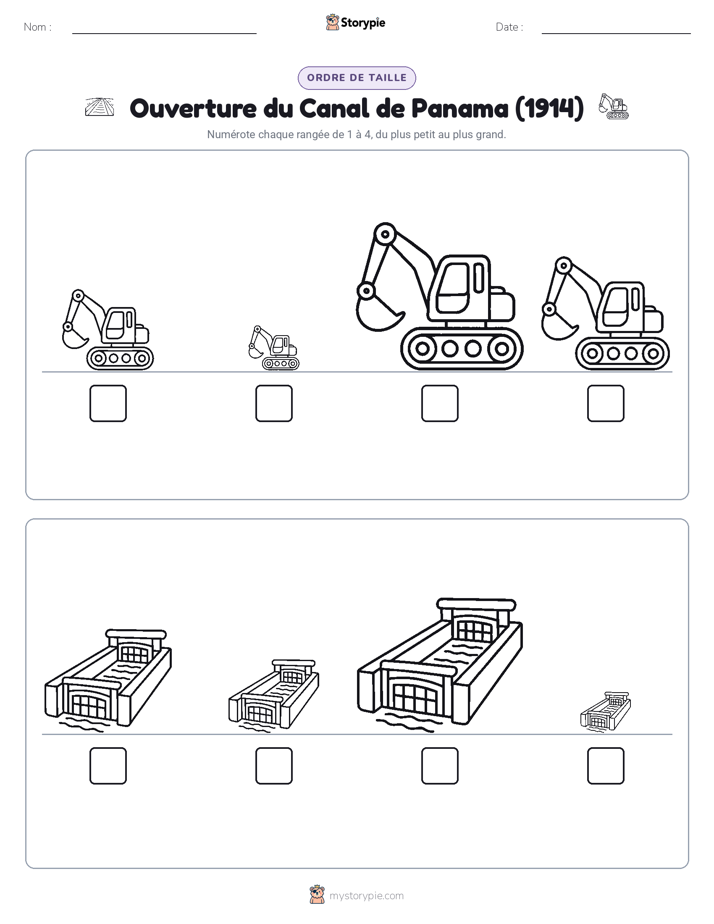 Nom :

Storypie

Date :

ORDRE DE TAILLE

Ouverture du Canal de Panama (1914)

Numérote chaque rangée de 1 à 4, du plus petit au plus grand.

mystorypie.com