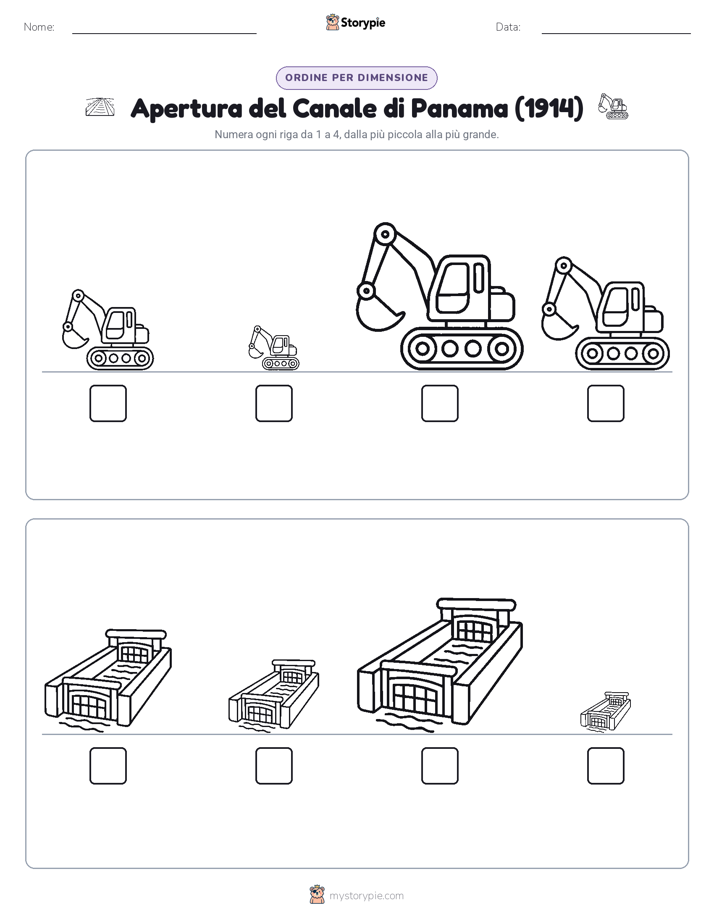 Nome:

Storypie

Data:

ORDINE PER DIMENSIONE

Apertura del Canale di Panama (1914)

Numera ogni riga da 1 a 4, dalla più piccola alla più grande.

mystorypie.com