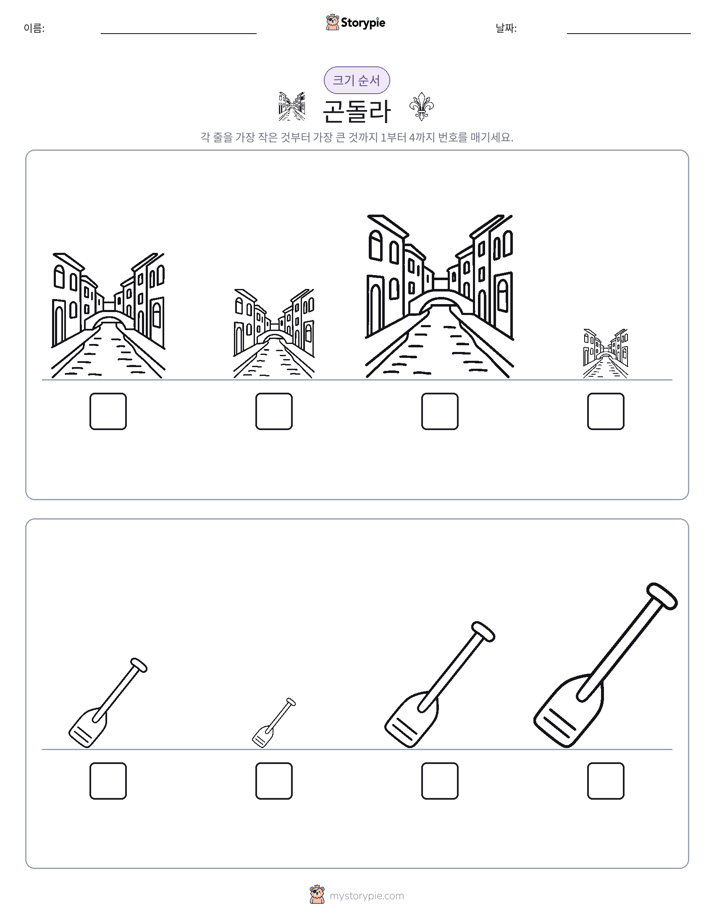 이름: ____ Storypie 날짜: ____

크기 순서

곤돌라

각 줄을 가장 작은 것부터 가장 큰 것까지 1부터 4까지 번호를 매기세요.

☐ ☐ ☐ ☐

☐ ☐ ☐ ☐

mystorypie.com