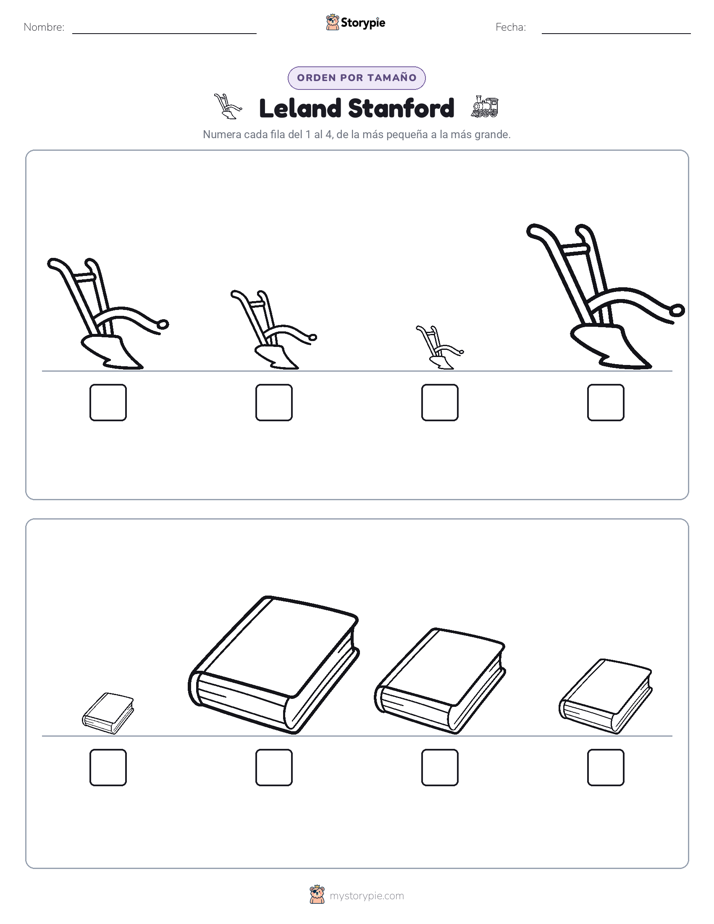 Nombre: ____ Storypie Fecha: ____

ORDEN POR TAMAÑO

Leland Stanford

Numera cada fila del 1 al 4, de la más pequeña a la más grande.

☐ ☐ ☐ ☐

☐ ☐ ☐ ☐

mystorypie.com