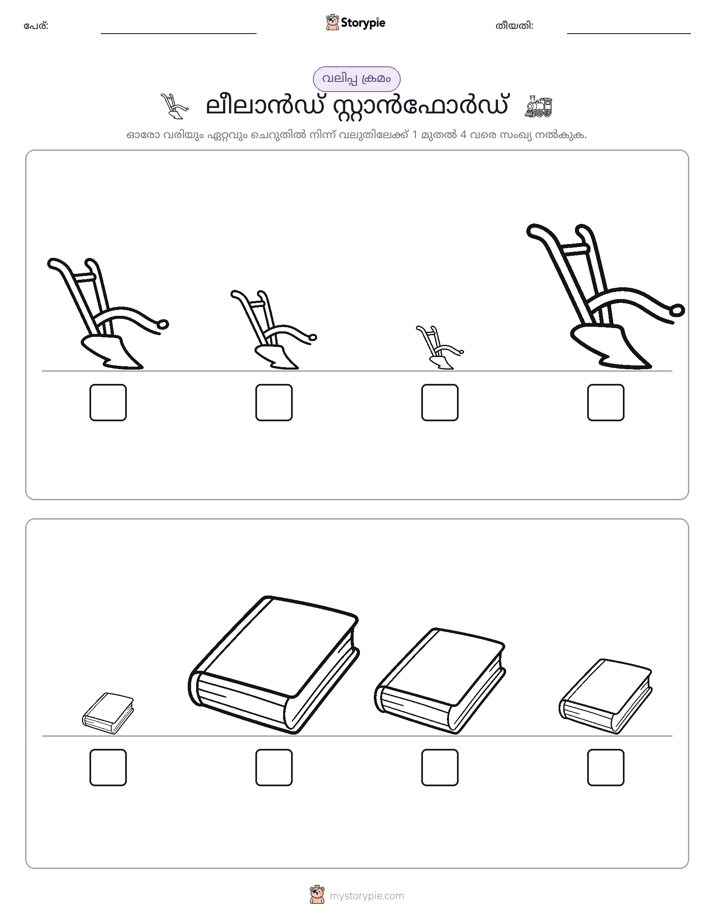 പേര്: ____ Storypie തീയതി: ____

വലിപ്പ ക്രമം

ലീലാൻഡ് സ്റ്റാൻഫോർഡ്

ഓരോ വരിയും ഏറ്റവും ചെറുതിൽ നിന്ന് വലുതിലേക്ക് 1 മുതൽ 4 വരെ സംഖ്യ നൽകുക.

☐ ☐ ☐ ☐

☐ ☐ ☐ ☐

mystorypie.com