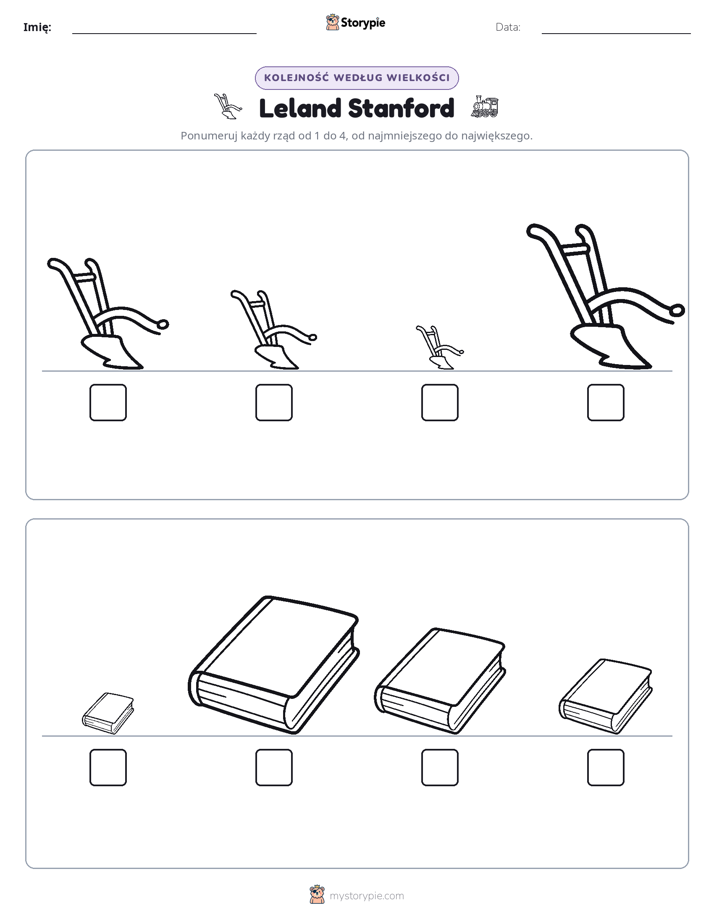 Imię: ____ Storypie Data: ____

KOLEJNOŚĆ WEDŁUG WIELKOŚCI

Leland Stanford

Ponumeruj każdy rząd od 1 do 4, od najmniejszego do największego.

☐ ☐ ☐ ☐

☐ ☐ ☐ ☐

mystorypie.com