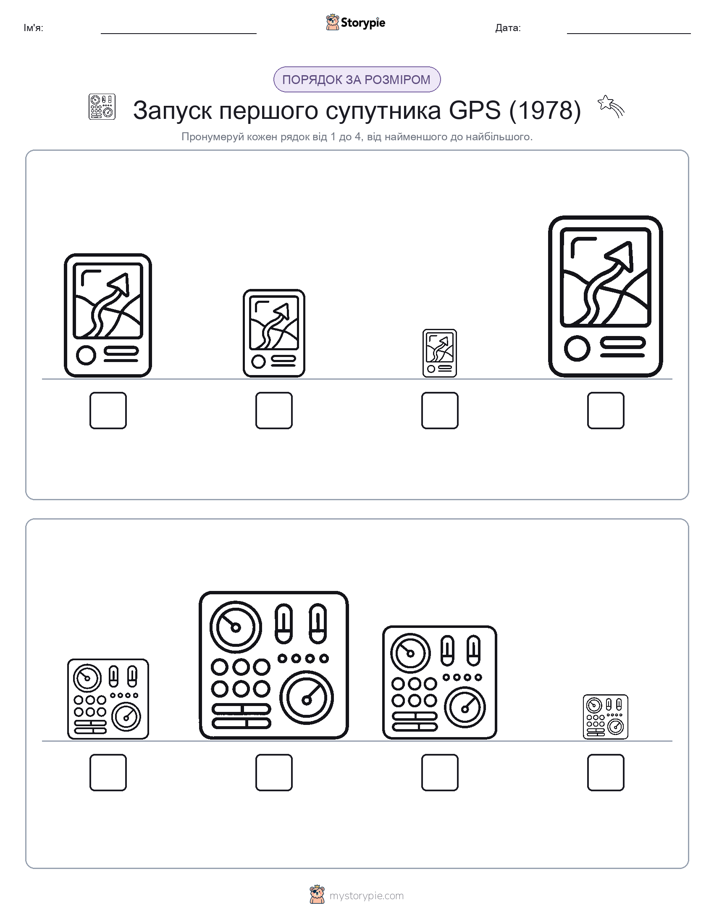 Ім'я:

Storypie

Дата:

ПОРЯДОК ЗА РОЗМІРОМ

Запуск першого супутника GPS (1978)

Пронумеруй кожен рядок від 1 до 4, від найменшого до найбільшого.

mystorypie.com