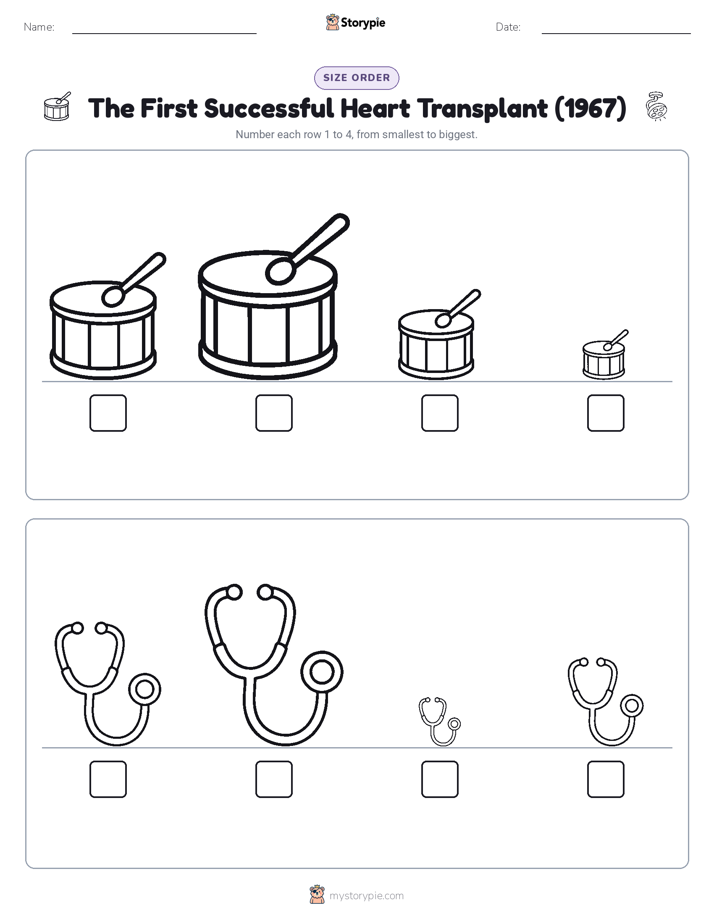 Name: Storypie Date:

SIZE ORDER

The First Successful Heart Transplant (1967)

Number each row 1 to 4, from smallest to biggest.

mystorypie.com