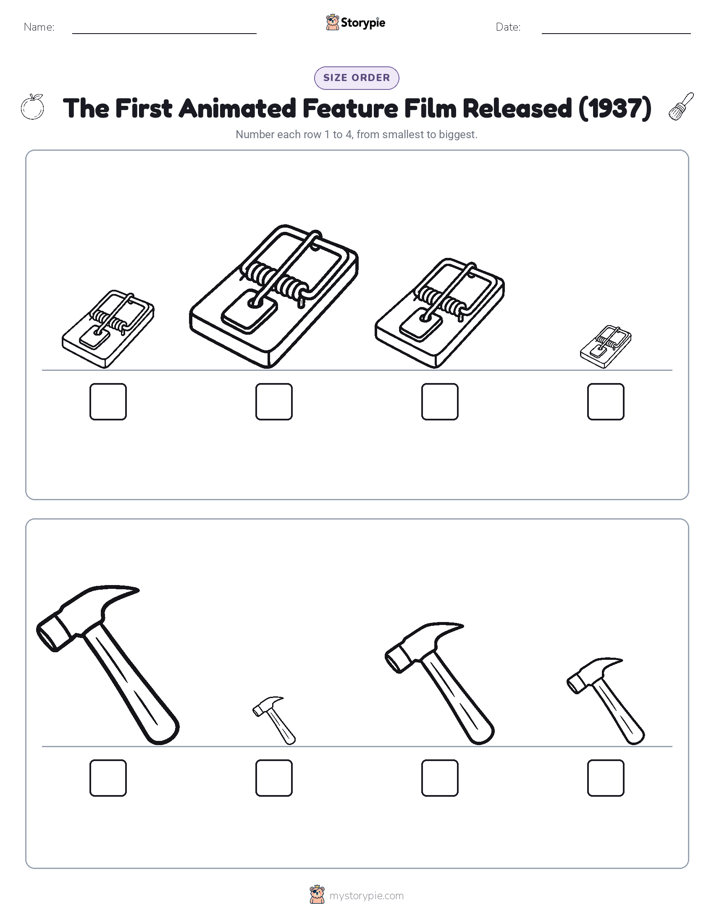 Name:

Storypie

Date:

SIZE ORDER

The First Animated Feature Film Released (1937)

Number each row 1 to 4, from smallest to biggest.

mystorypie.com