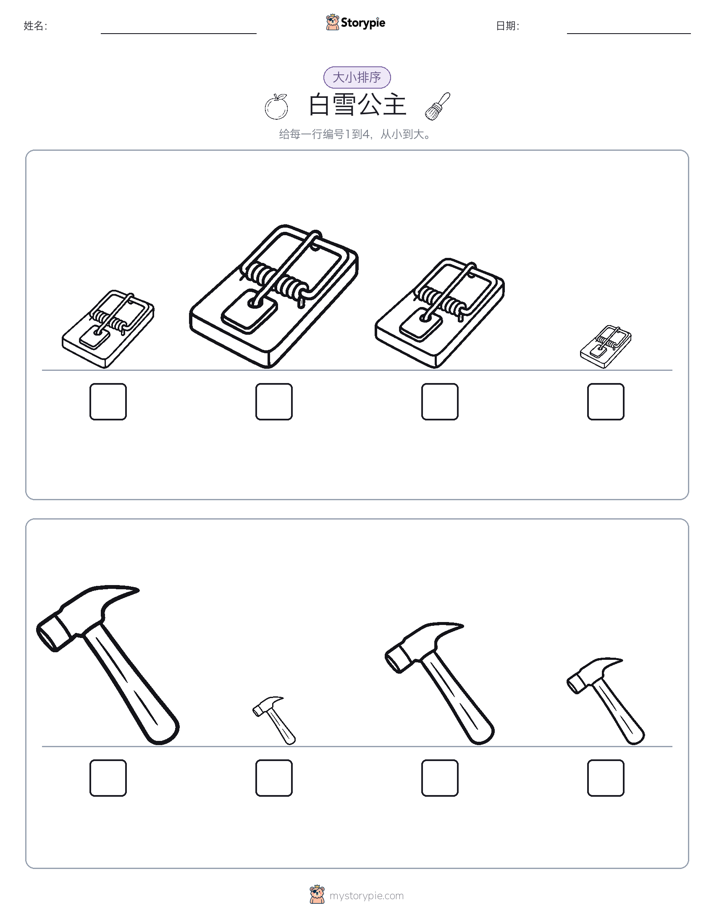 姓名:

Storypie

日期:

大小排序

白雪公主

给每一行编号1到4，从小到大。

mystorypie.com