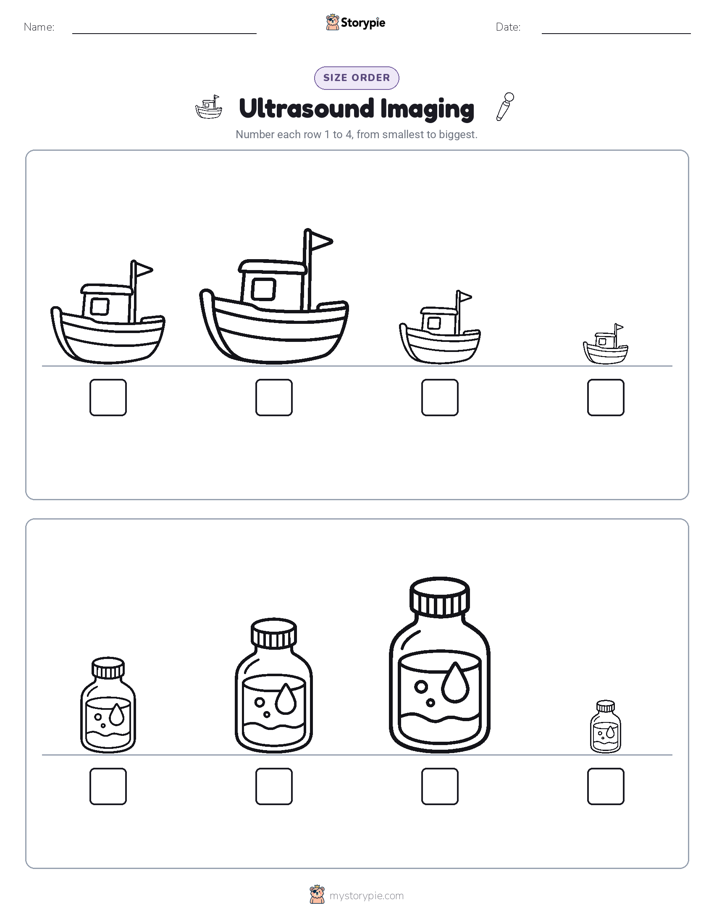 Name:

Storypie

Date:

SIZE ORDER

Ultrasound Imaging

Number each row 1 to 4, from smallest to biggest.

mystorypie.com