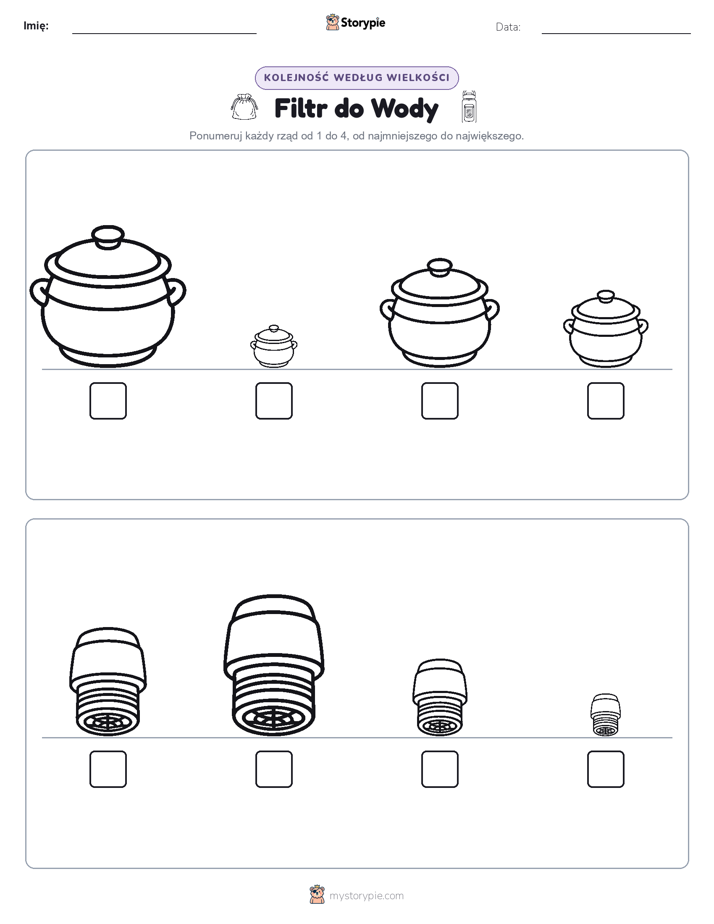 Imię: Storypie Data:

KOLEJNOŚĆ WEDŁUG WIELKOŚCI

Filtr do Wody

Ponumeruj każdy rząd od 1 do 4, od najmniejszego do największego.

mystorypie.com