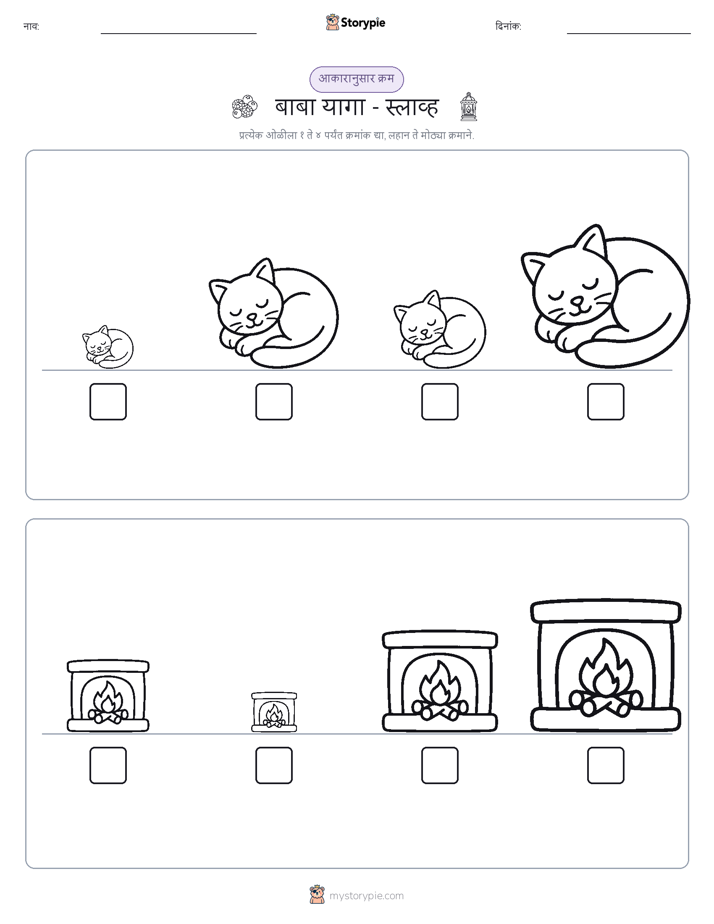 नाव:

Storypie

दिनांक:

आकारानुसार क्रम

बाबा यागा - स्लाव्ह

प्रत्येक ओळीला १ ते ४ पर्यंत क्रमांक द्या, लहान ते मोठ्या क्रमाने.

mystorypie.com