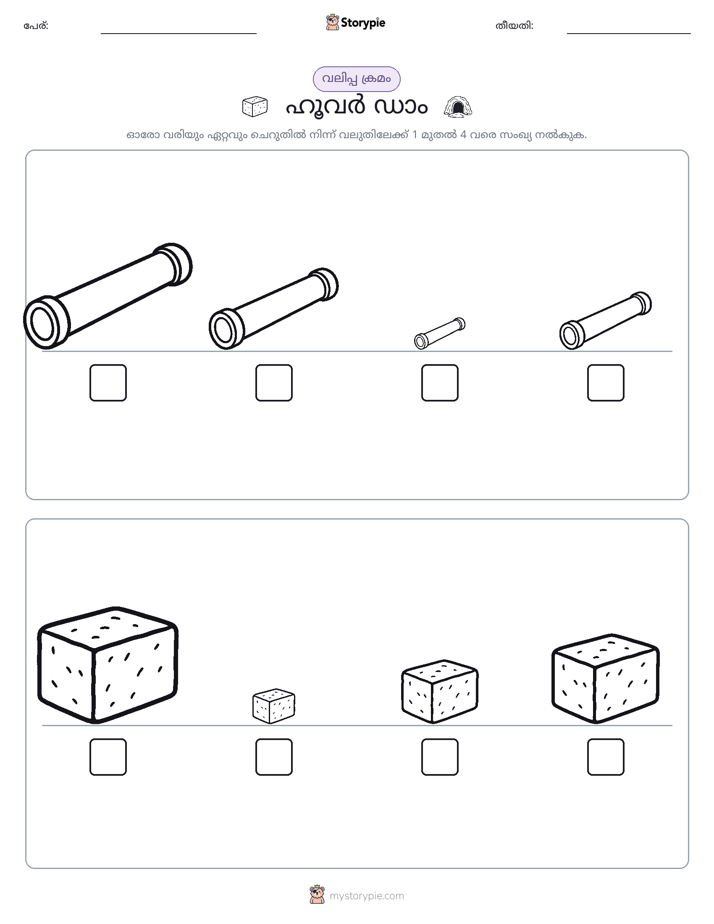 പേര്: ____ Storypie തീയതി: ____

വലിപ്പ ക്രമം

ഹൂവർ ഡാം

ഓരോ വരിയും ഏറ്റവും ചെറുതിൽ നിന്ന് വലുതിലേക്ക് 1 മുതൽ 4 വരെ സംഖ്യ നൽകുക.

☐ ☐ ☐ ☐

☐ ☐ ☐ ☐

mystorypie.com