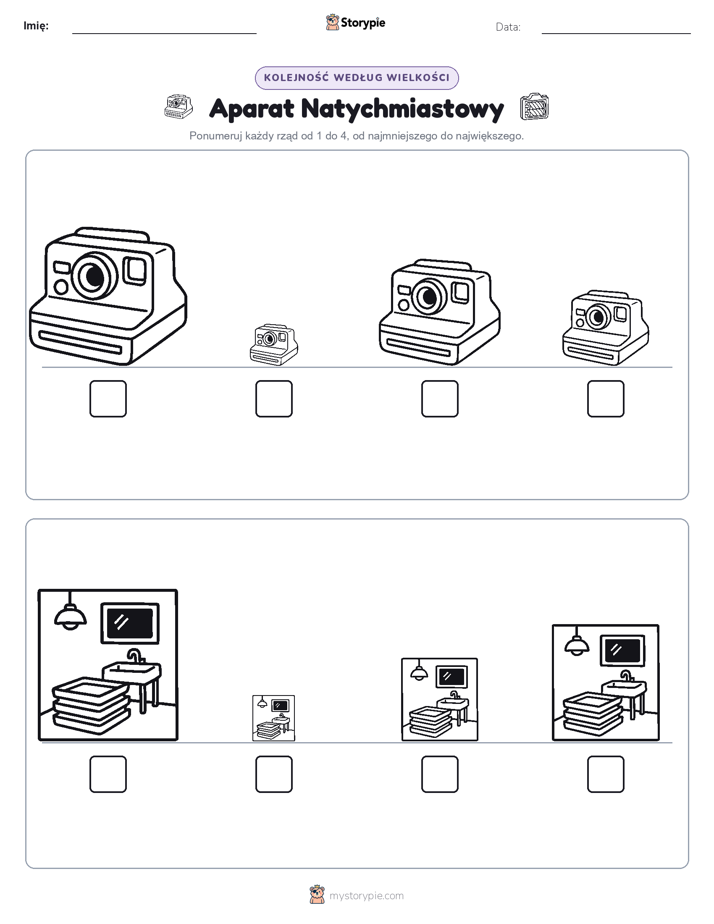 Imię: Storypie Data:

KOLEJNOŚĆ WEDŁUG WIELKOŚCI

Aparat Natychmiastowy

Ponumeruj każdy rząd od 1 do 4, od najmniejszego do największego.

mystorypie.com