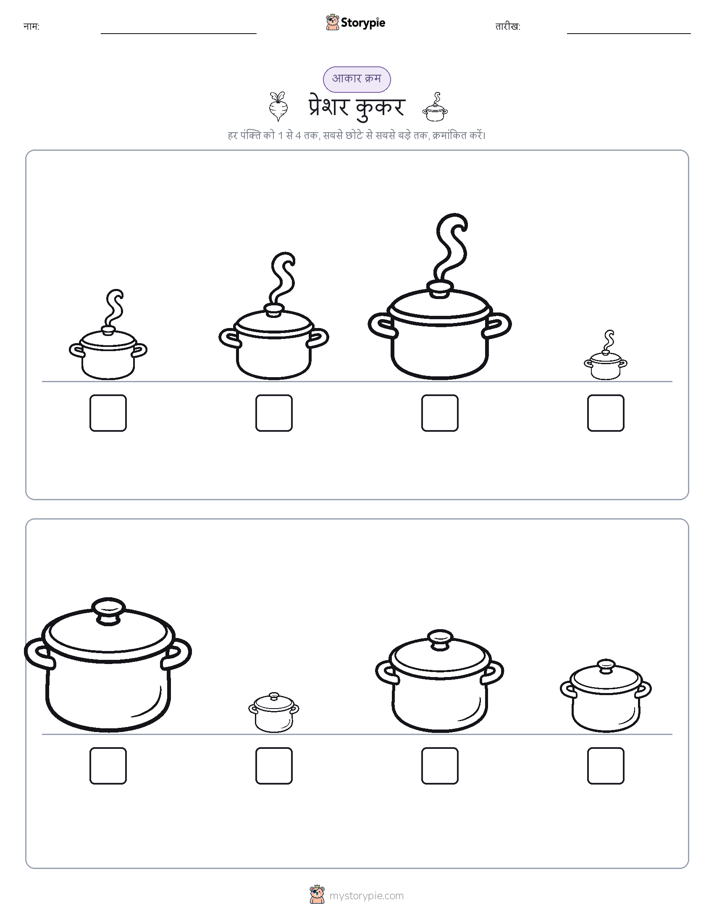 नाम: Storypie तारीख:

आकार क्रम

प्रेशर कुकर

हर पंक्ति को 1 से 4 तक, सबसे छोटे से सबसे बड़े तक, क्रमांकित करें।

mystorypie.com