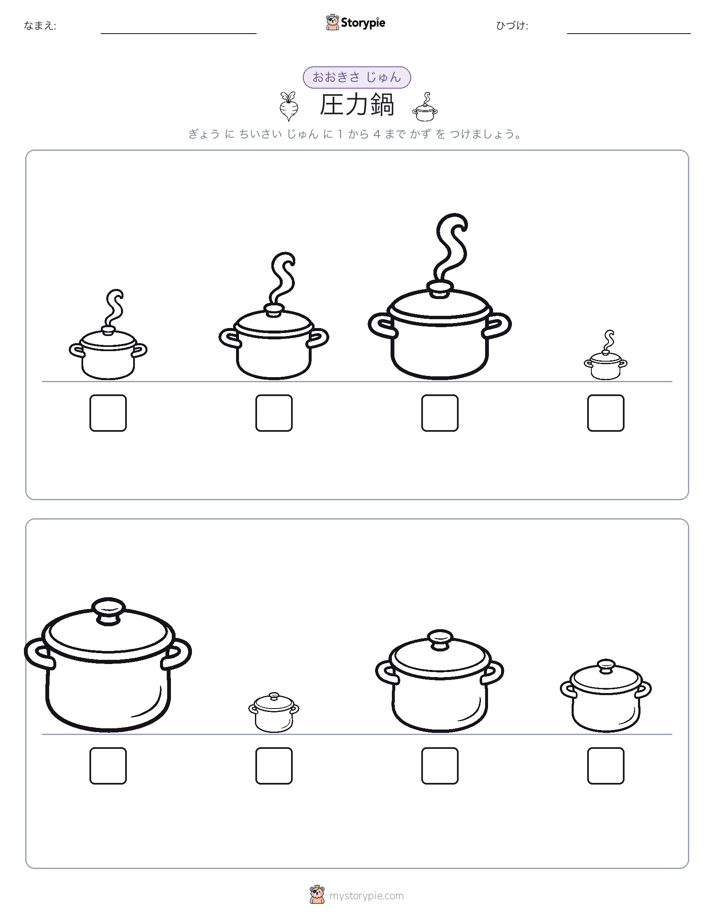 なまえ:

Storypie

ひづけ:

おおきさ じゅん

圧力鍋

ぎょう に ちいさい じゅん に 1 から 4 まで かず を つけましょう。

mystorypie.com