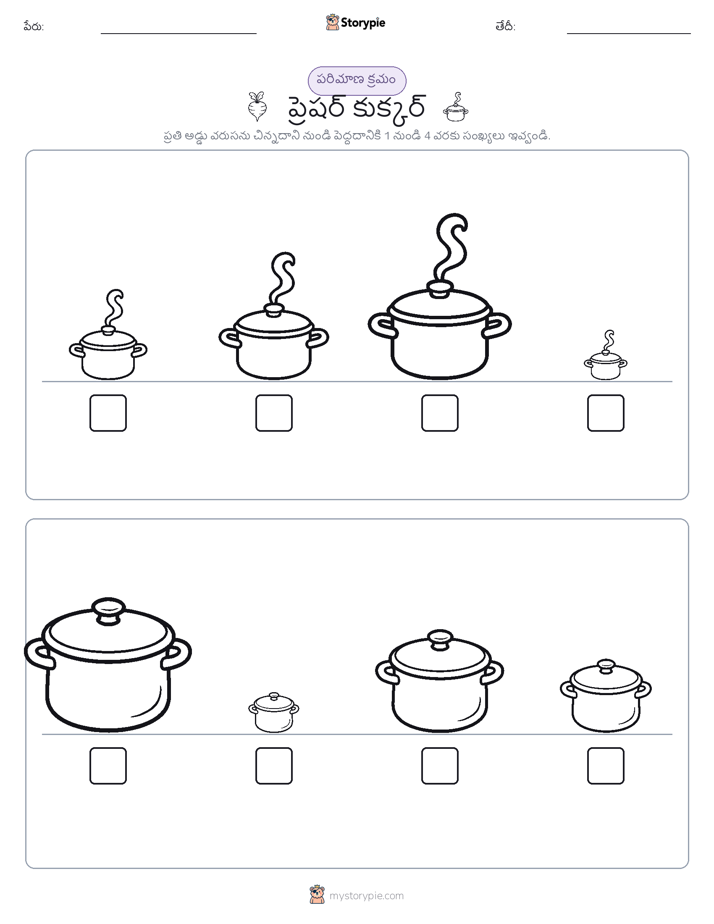 పేరు: Storypie తేదీ:

పరిమాణ క్రమం

ప్రెషర్ కుక్కర్

ప్రతి అడ్డు వరుసను చిన్నదాని నుండి పెద్దదానికి 1 నుండి 4 వరకు సంఖ్యలు ఇవ్వండి.

mystorypie.com