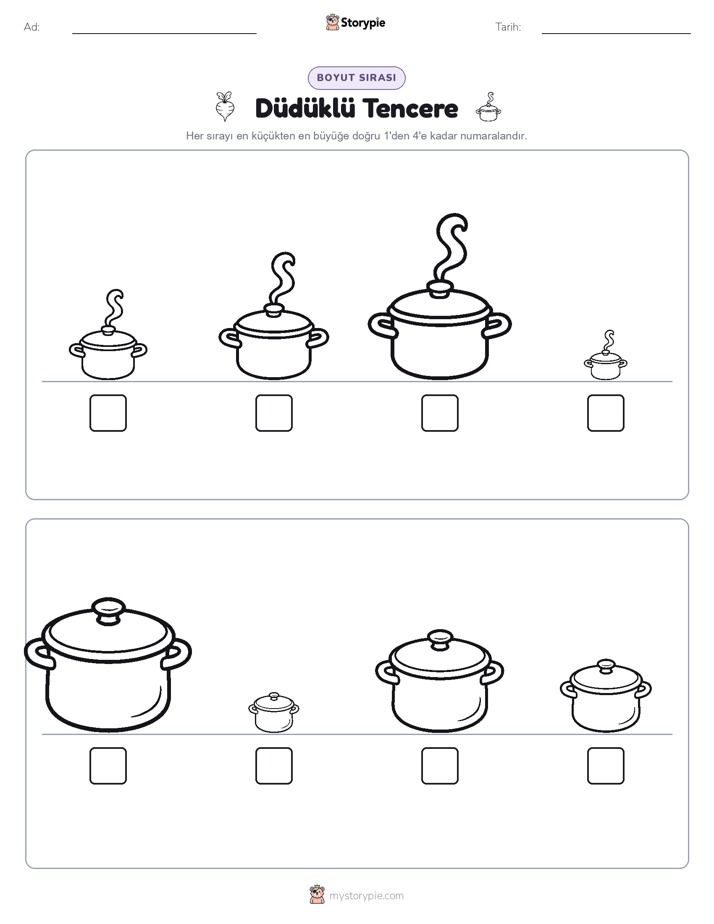 Ad:

Storypie

Tarih:

BOYUT SIRASI

Düdüklü Tencere

Her sırayı en küçükten en büyüğe doğru 1'den 4'e kadar numaralandır.

mystorypie.com