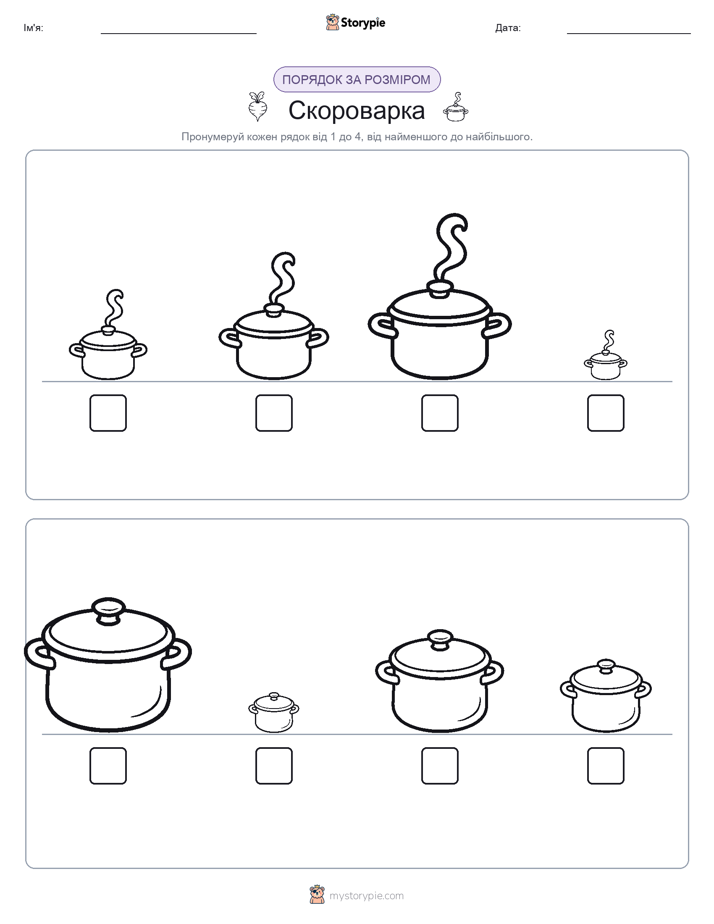 Ім'я: Storypie Дата:

ПОРЯДОК ЗА РОЗМІРОМ

Скороварка

Пронумеруй кожен рядок від 1 до 4, від найменшого до найбільшого.

mystorypie.com