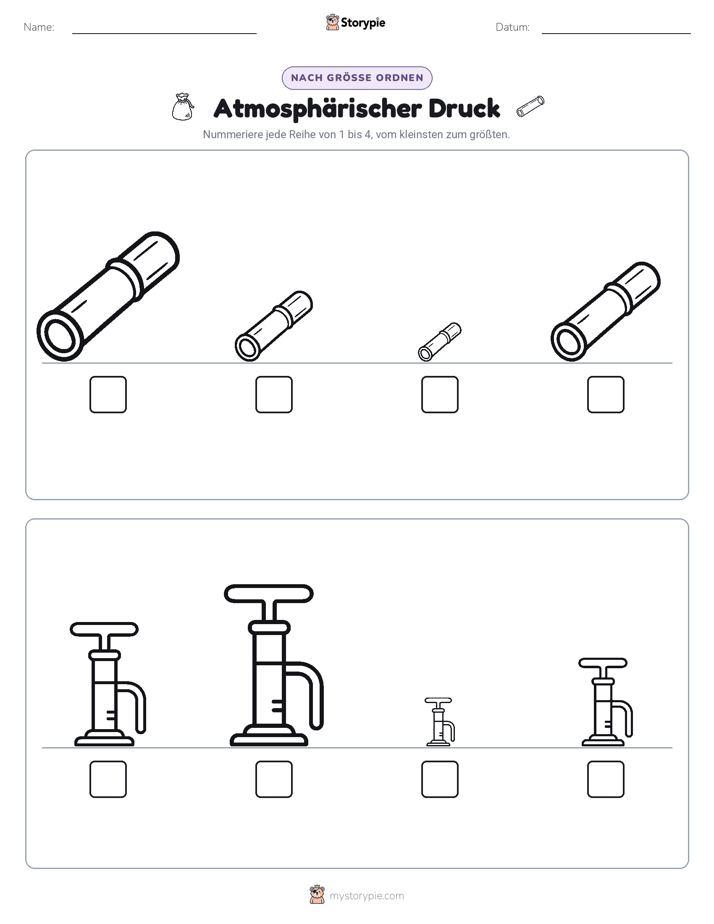 Name: ____ Storypie Datum: ____

NACH GRÖSSE ORDNEN

Atmosphärischer Druck

Nummeriere jede Reihe von 1 bis 4, vom kleinsten zum größten.

☐ ☐ ☐ ☐

☐ ☐ ☐ ☐

mystorypie.com