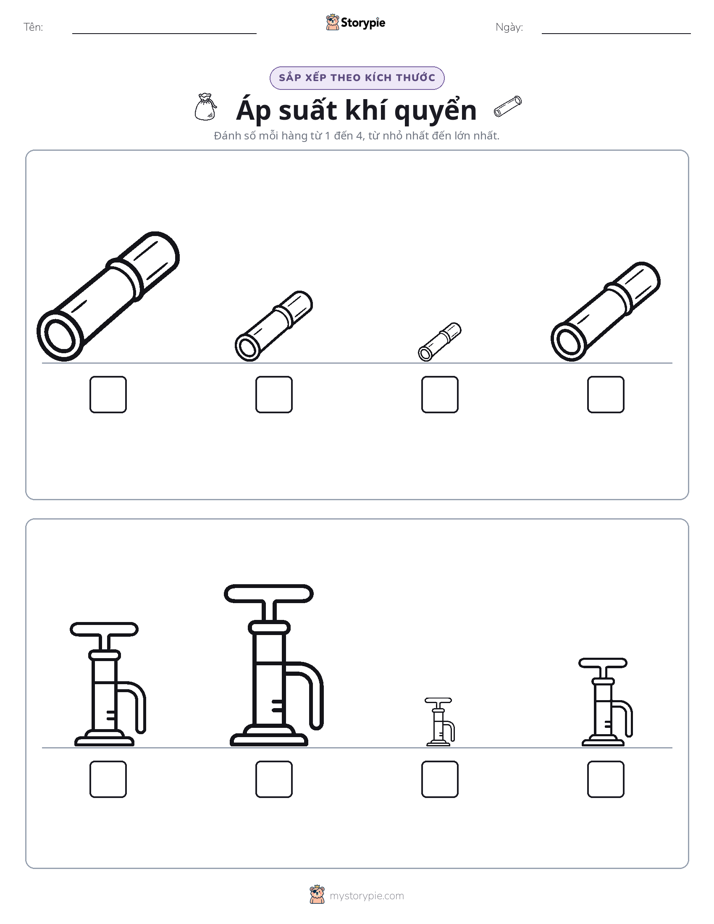 Tên: ____ Storypie Ngày: ____

SẮP XẾP THEO KÍCH THƯỚC

Áp suất khí quyển

Đánh số mỗi hàng từ 1 đến 4, từ nhỏ nhất đến lớn nhất.

☐ ☐ ☐ ☐

☐ ☐ ☐ ☐

mystorypie.com