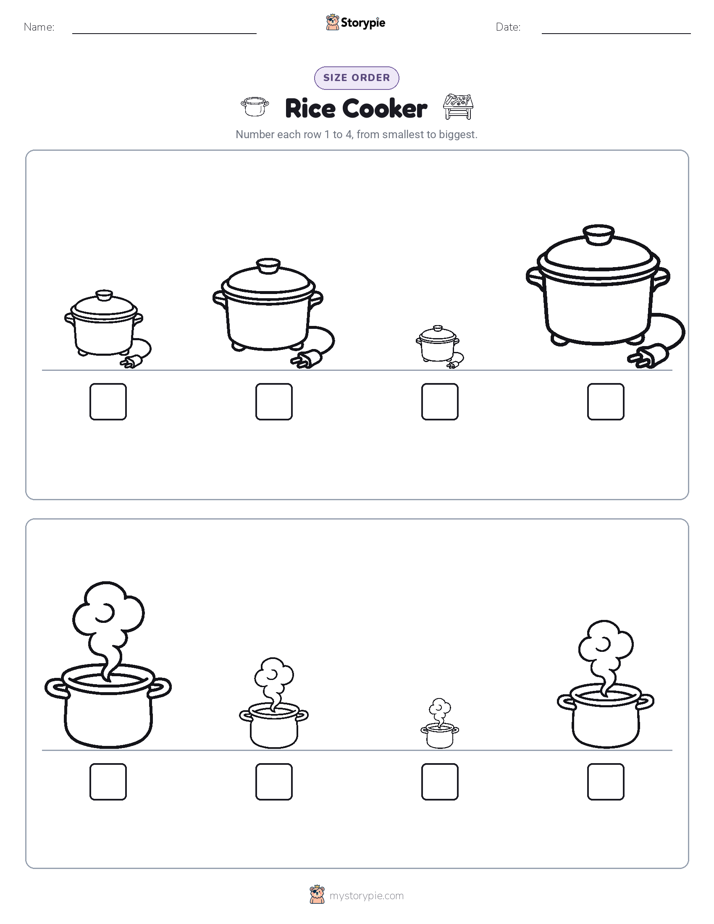 Name: Storypie Date:

SIZE ORDER

Rice Cooker

Number each row 1 to 4, from smallest to biggest.

mystorypie.com