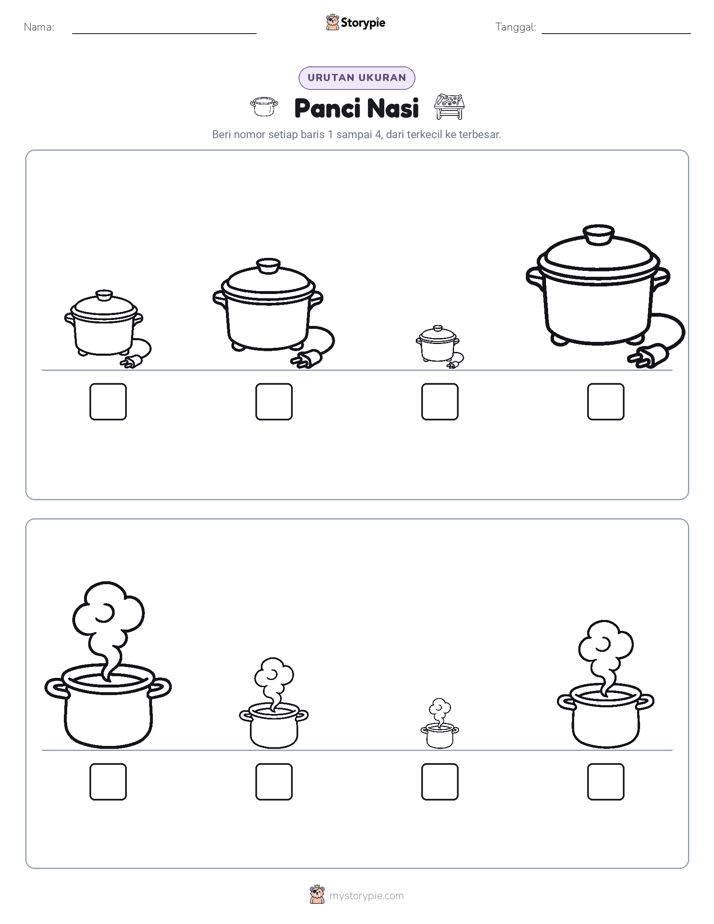 Nama:

Storypie

Tanggal:

URUTAN UKURAN

Panci Nasi

Beri nomor setiap baris 1 sampai 4, dari terkecil ke terbesar.

mystorypie.com