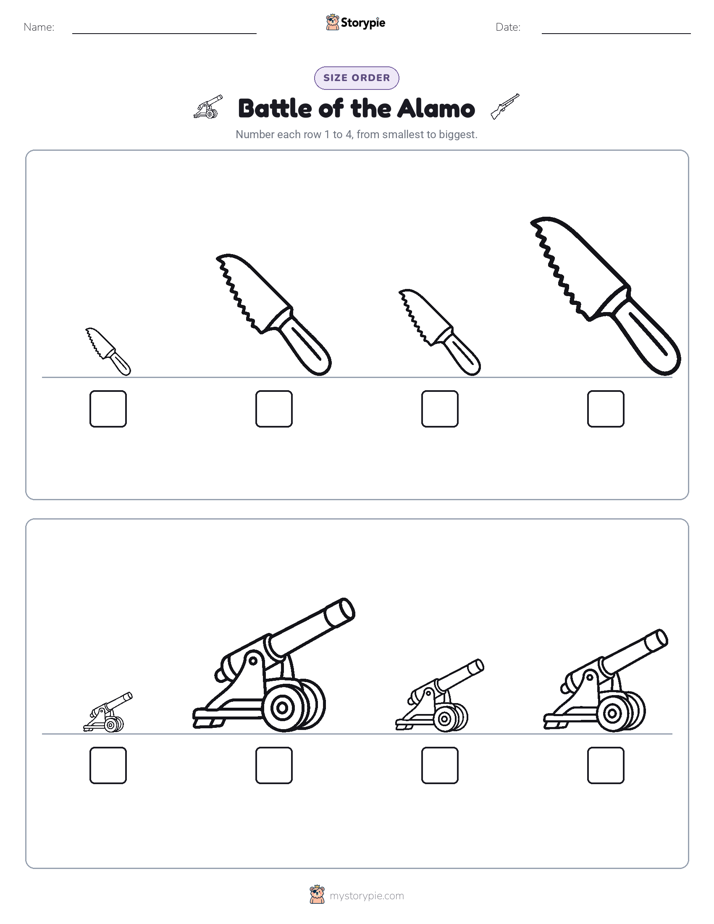 Name:

Storypie

Date:

SIZE ORDER

Battle of the Alamo

Number each row 1 to 4, from smallest to biggest.

mystorypie.com