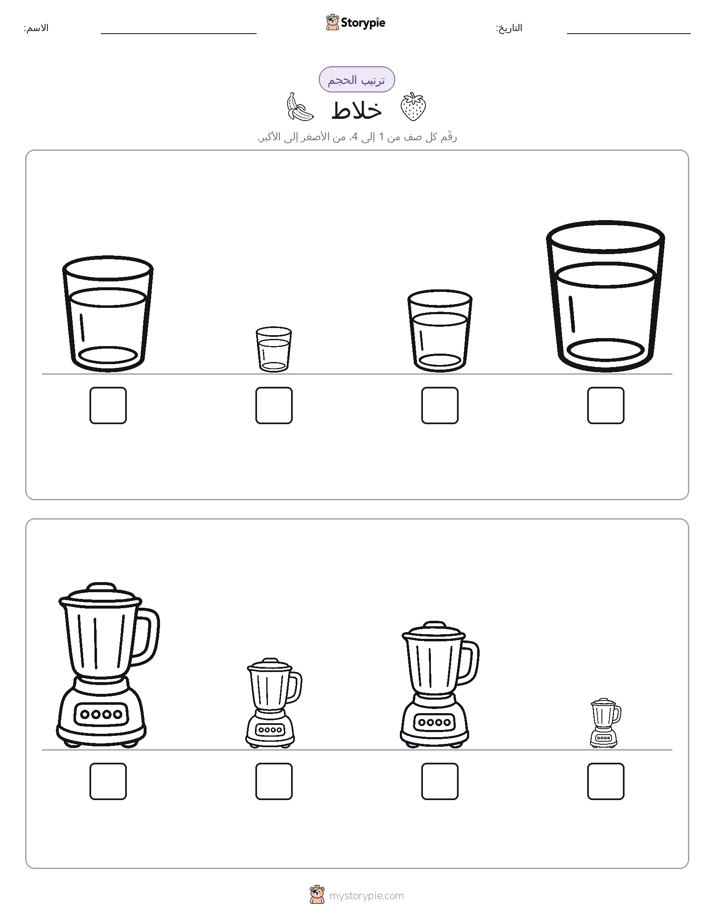 الاسم:

Storypie

التاريخ:

ترتيب الحجم

خلاط

رقّم كل صف من 1 إلى 4، من الأصغر إلى الأكبر.

mystorypie.com