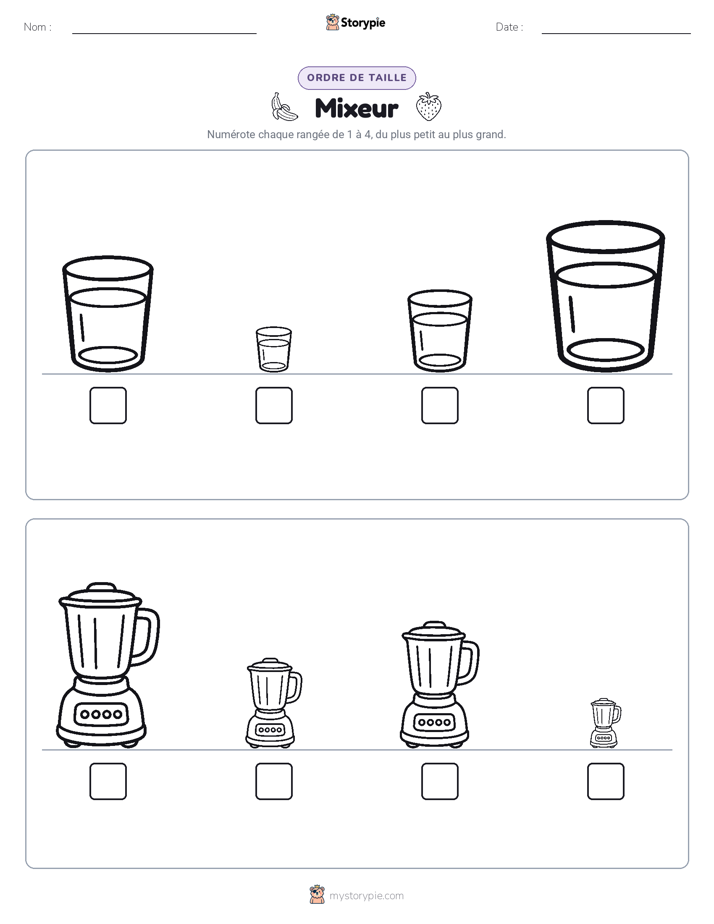 Nom :

Storypie

Date :

ORDRE DE TAILLE

Mixeur

Numérote chaque rangée de 1 à 4, du plus petit au plus grand.

mystorypie.com