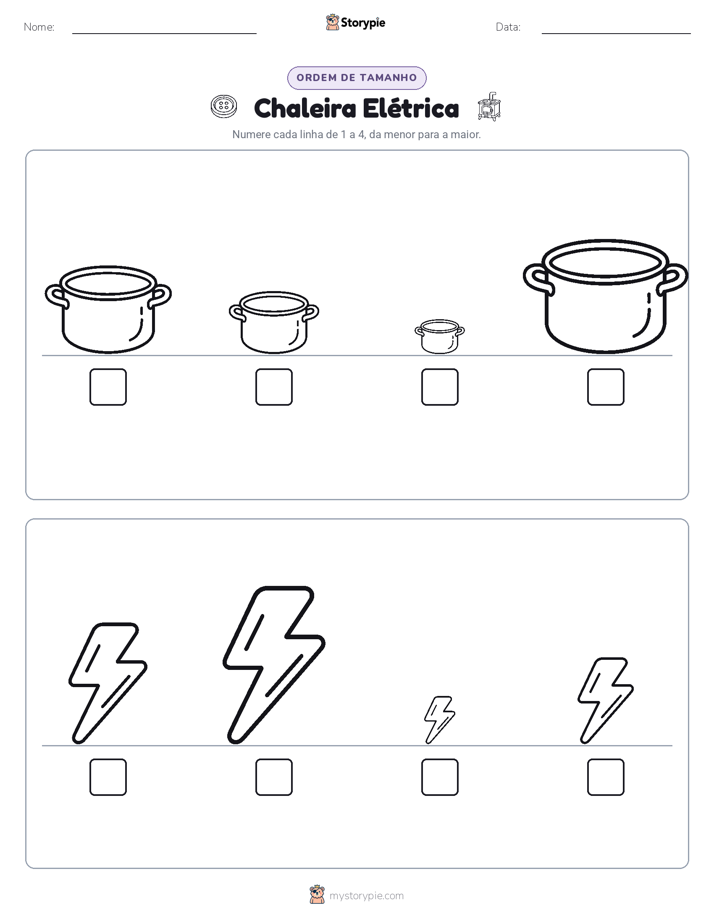 Nome:

Storypie

Data:

ORDEM DE TAMANHO

Chaleira Elétrica

Numere cada linha de 1 a 4, da menor para a maior.

mystorypie.com