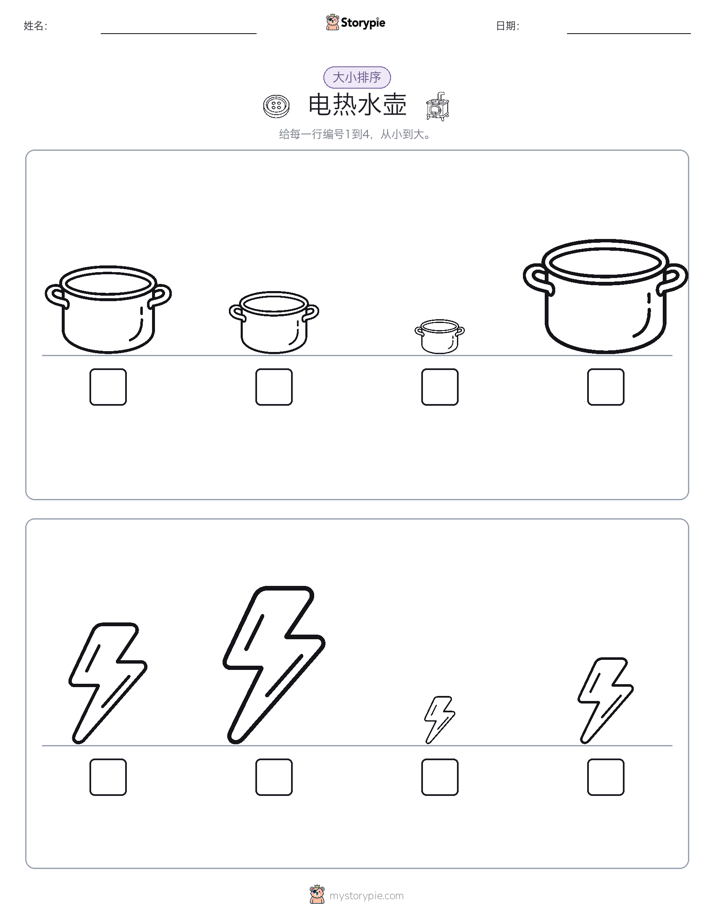 姓名:

Storypie

日期:

大小排序

电热水壶

给每一行编号1到4，从小到大。

mystorypie.com