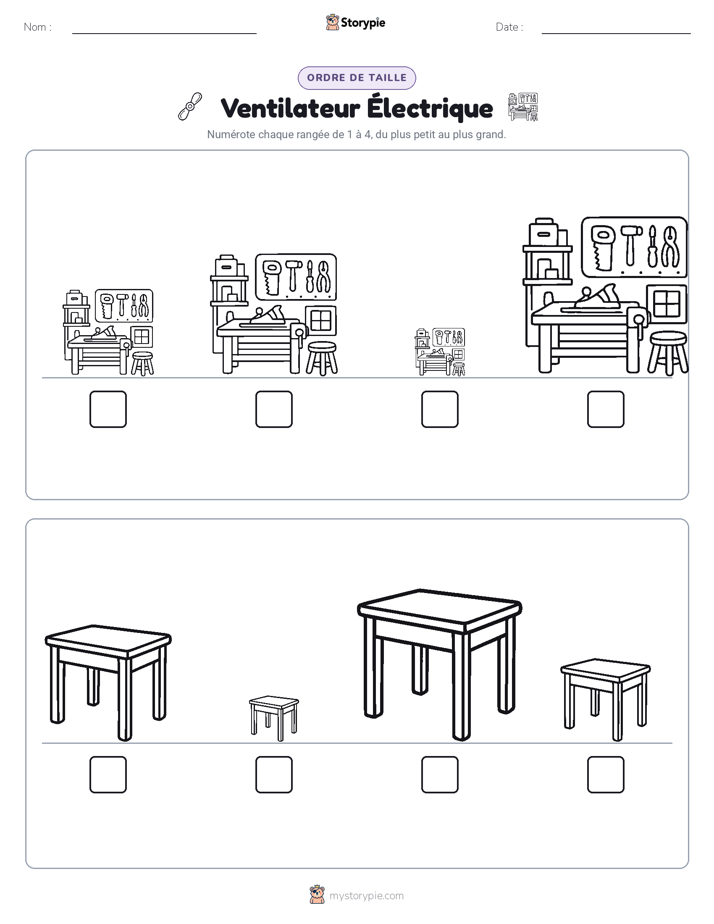 Nom :

Storypie

Date :

ORDRE DE TAILLE

Ventilateur Électrique

Numérote chaque rangée de 1 à 4, du plus petit au plus grand.

mystorypie.com