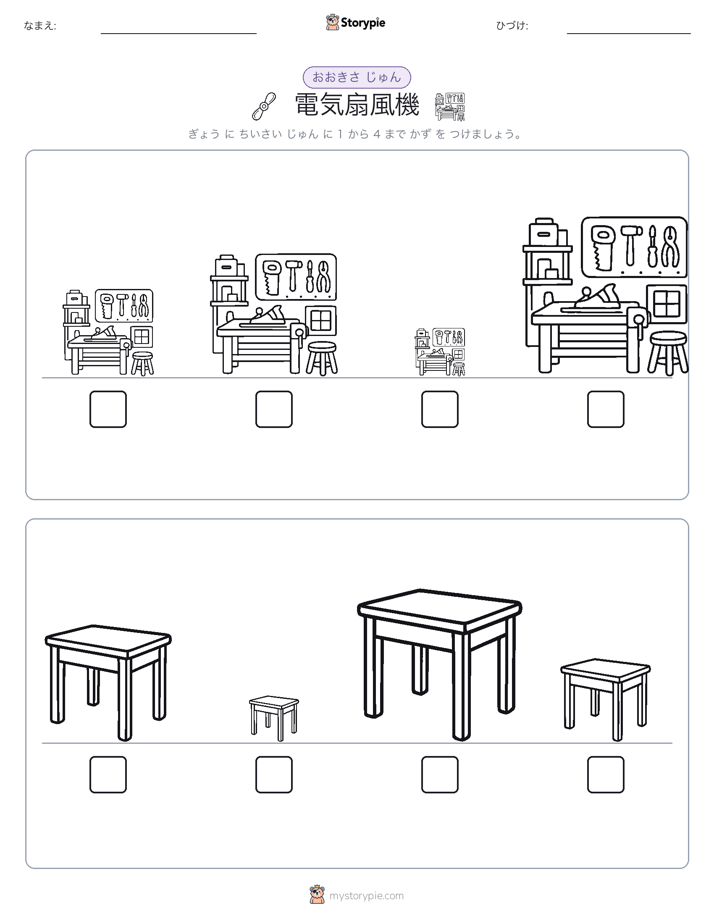 なまえ:

Storypie

ひづけ:

おおきさ じゅん

電気扇風機

ぎょう に ちいさい じゅん に 1 から 4 まで かず を つけましょう。

mystorypie.com