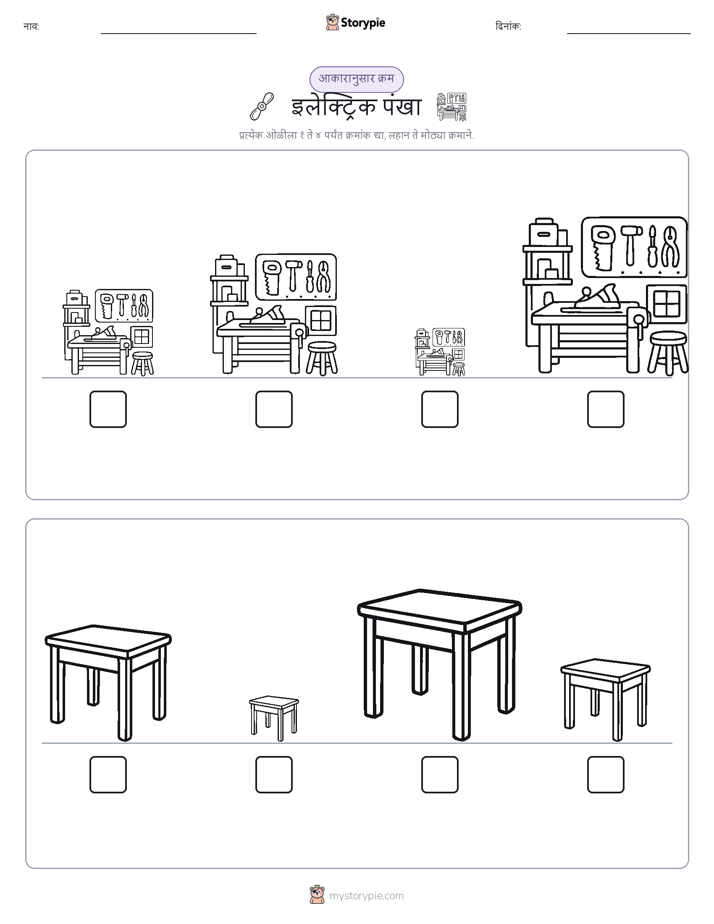 नाव:

Storypie

दिनांक:

आकारानुसार क्रम

इलेक्ट्रिक पंखा

प्रत्येक ओळीला १ ते ४ पर्यंत क्रमांक द्या, लहान ते मोठ्या क्रमाने.

mystorypie.com