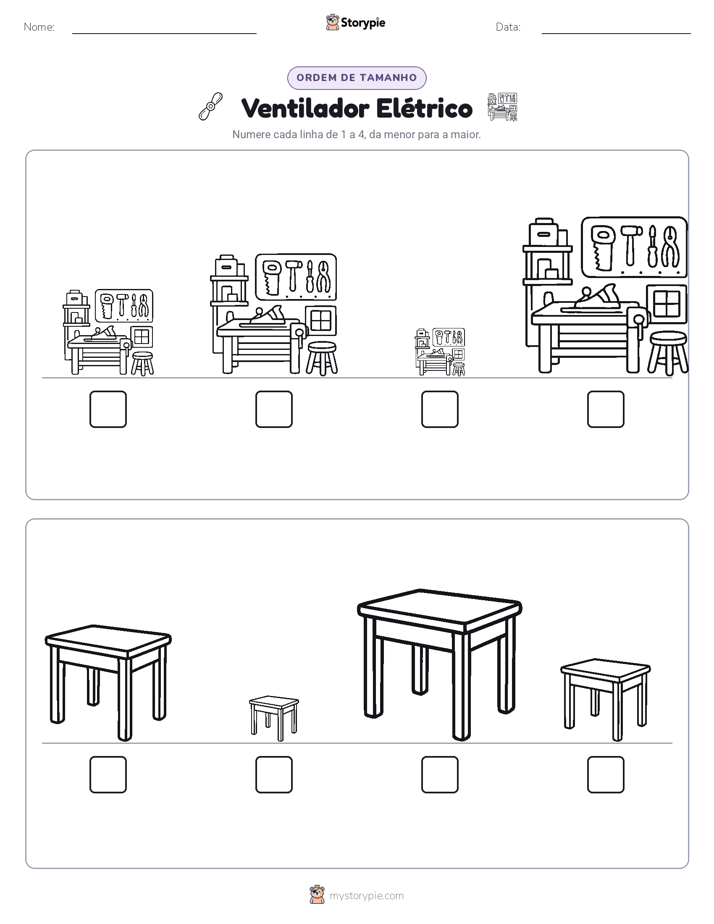 Nome:

Storypie

Data:

ORDEM DE TAMANHO

Ventilador Elétrico

Numere cada linha de 1 a 4, da menor para a maior.

mystorypie.com