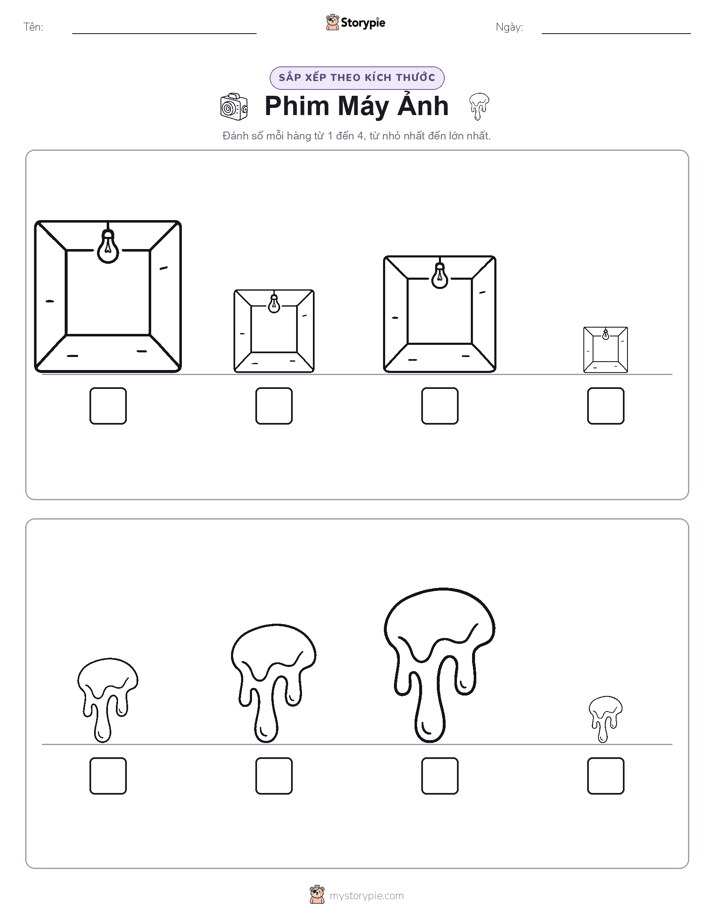 Tên:

Storypie

Ngày:

SẮP XẾP THEO KÍCH THƯỚC

Phim Máy Ảnh

Đánh số mỗi hàng từ 1 đến 4, từ nhỏ nhất đến lớn nhất.

mystorypie.com