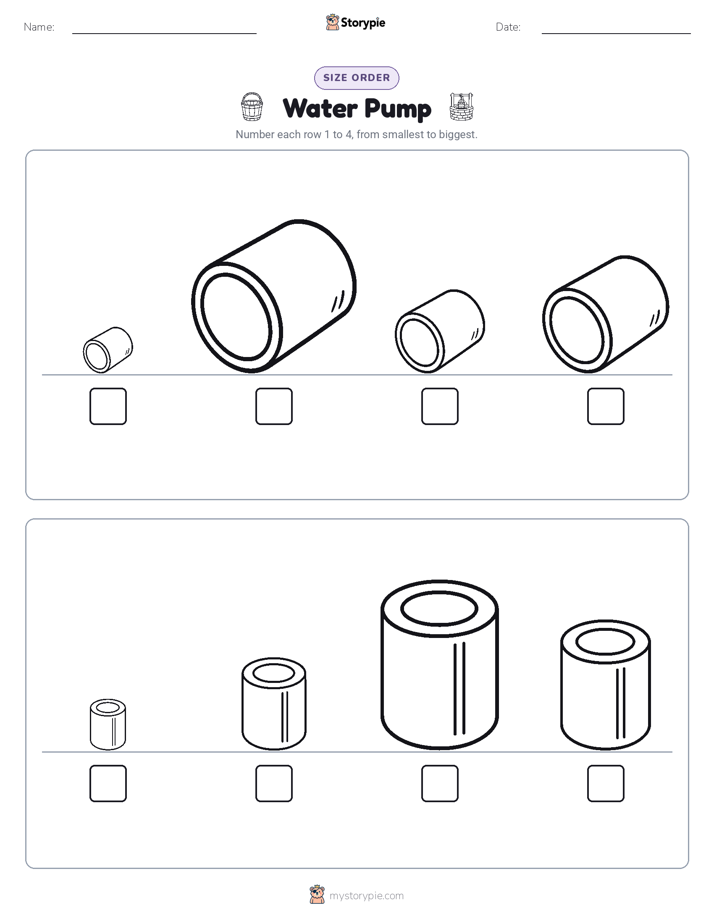 Name:

Storypie

Date:

SIZE ORDER

Water Pump

Number each row 1 to 4, from smallest to biggest.

mystorypie.com