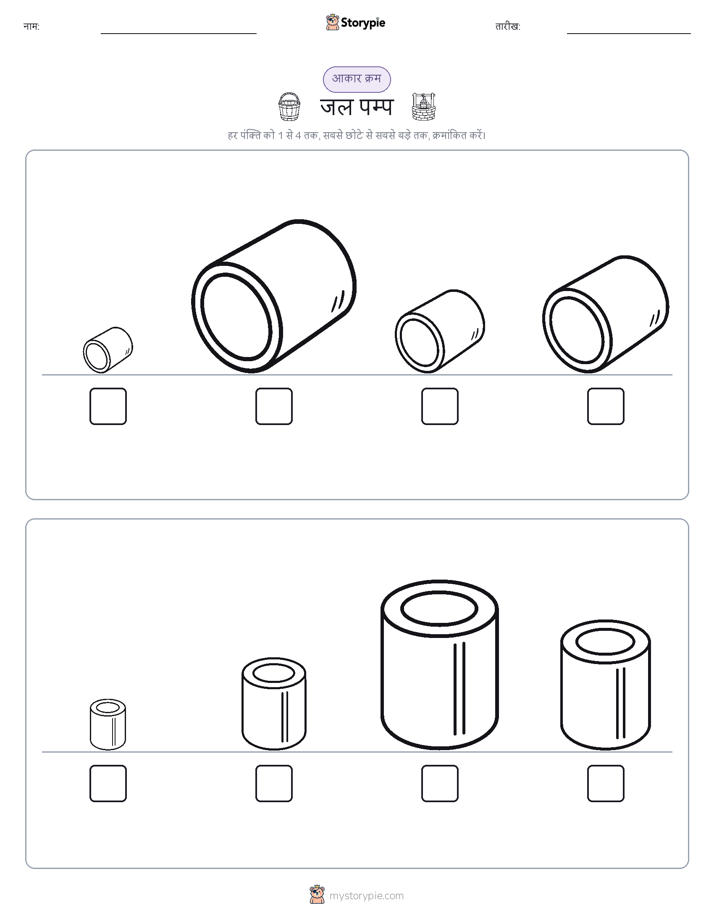 नाम:

Storypie

तारीख:

आकार क्रम

जल पम्प

हर पंक्ति को 1 से 4 तक, सबसे छोटे से सबसे बड़े तक, क्रमांकित करें।

mystorypie.com