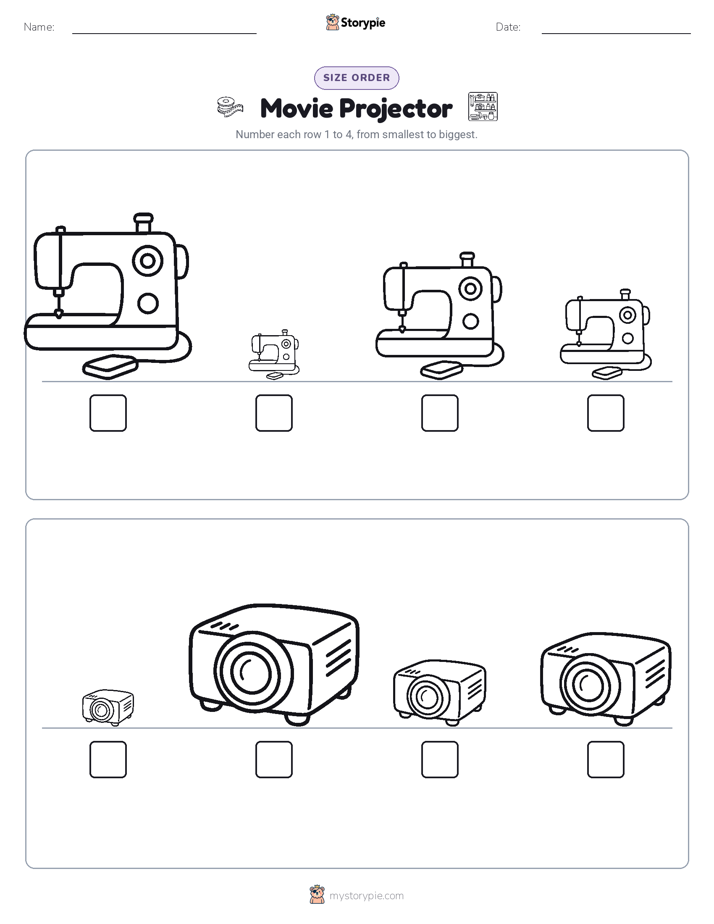 Name: Storypie Date:

SIZE ORDER

Movie Projector

Number each row 1 to 4, from smallest to biggest.

mystorypie.com