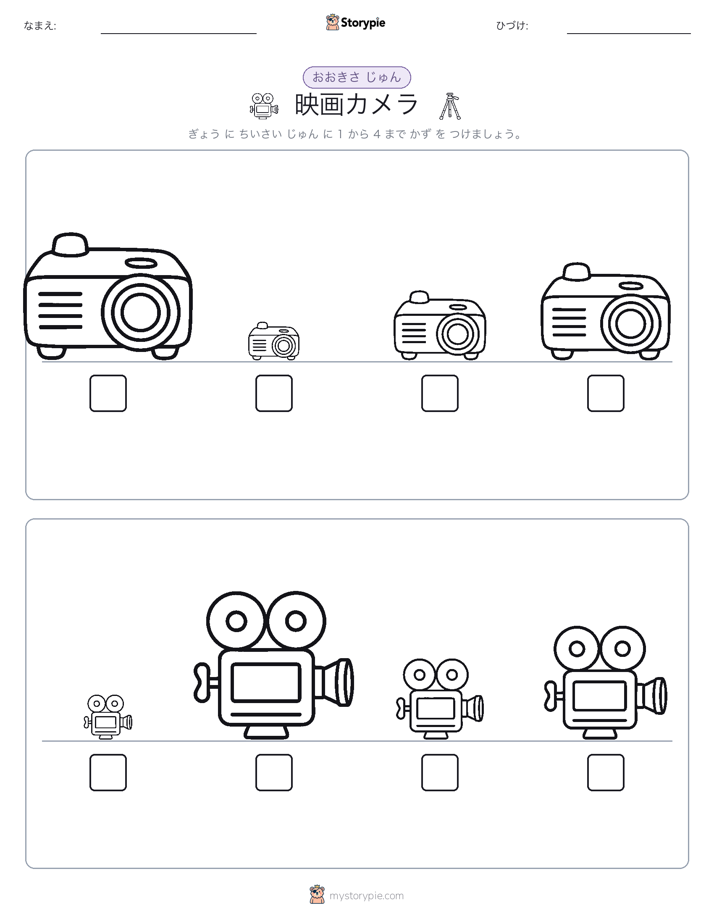 なまえ:

Storypie

ひづけ:

おおきさ じゅん

映画カメラ

ぎょう に ちいさい じゅん に 1 から 4 まで かず を つけましょう。

mystorypie.com