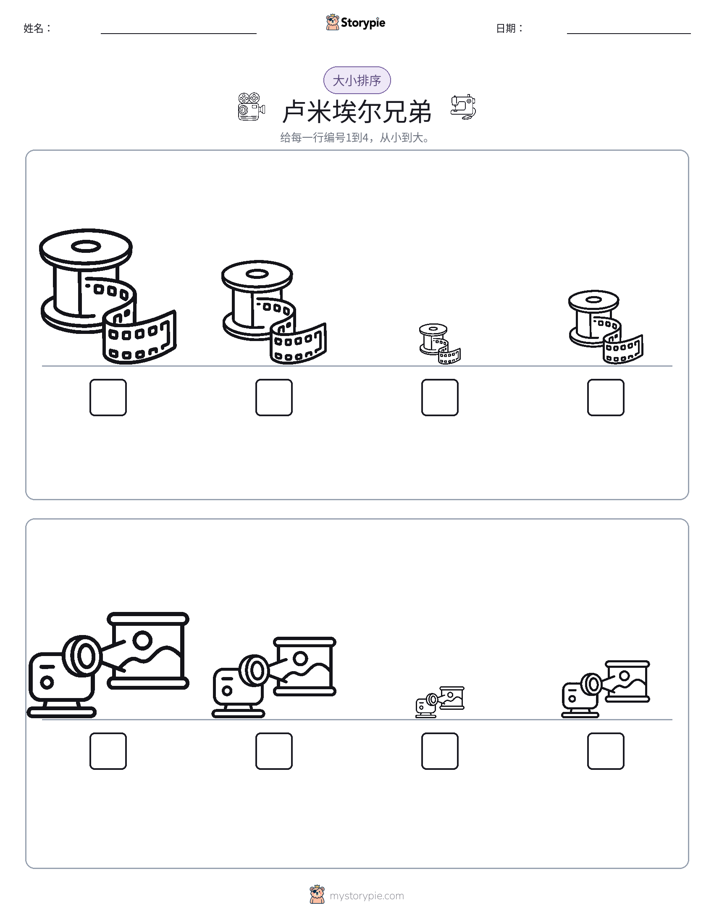 姓名：____ Storypie 日期：____

大小排序

卢米埃尔兄弟

给每一行编号1到4，从小到大。

☐ ☐ ☐ ☐

☐ ☐ ☐ ☐

mystorypie.com