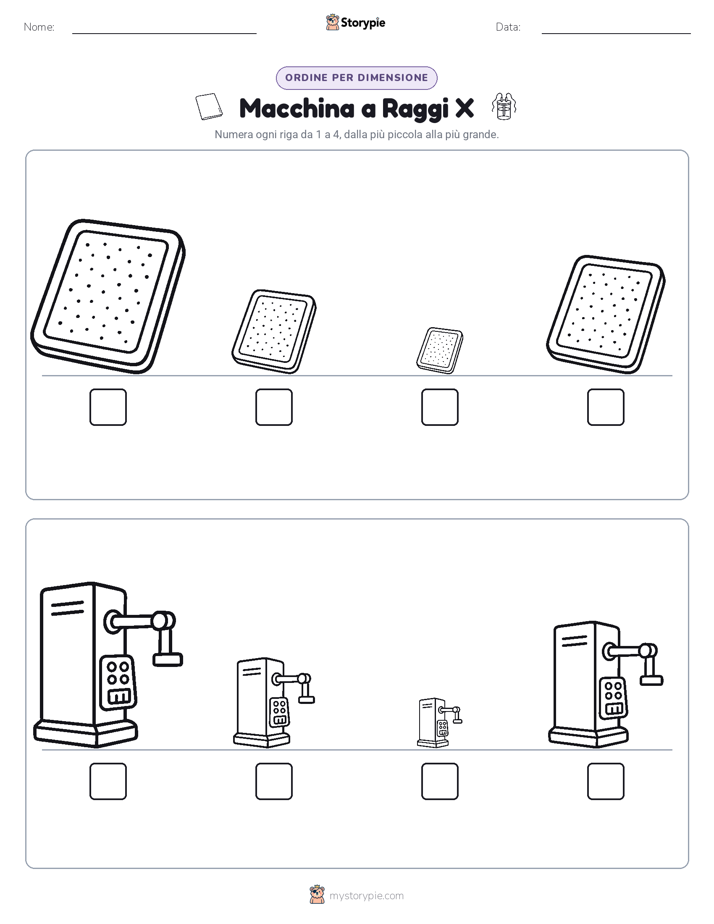 Nome:

Storypie

Data:

ORDINE PER DIMENSIONE

Macchina a Raggi X

Numera ogni riga da 1 a 4, dalla più piccola alla più grande.

mystorypie.com