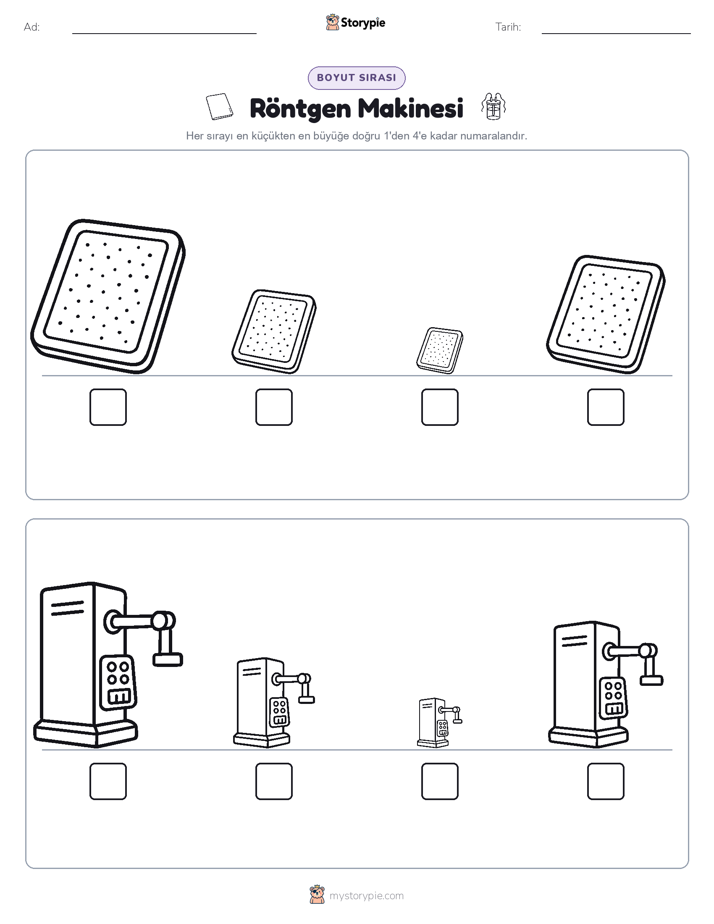 Ad:

Storypie

Tarih:

BOYUT SIRASI

Röntgen Makinesi

Her sırayı en küçükten en büyüğe doğru 1'den 4'e kadar numaralandır.

mystorypie.com