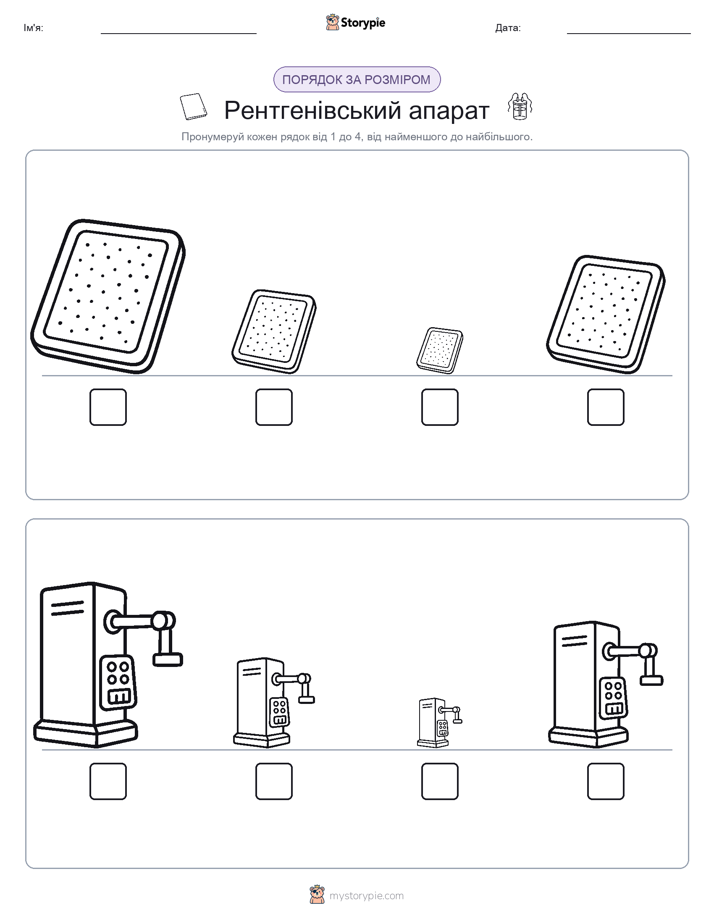 Ім'я: ____ Storypie Дата: ____

ПОРЯДОК ЗА РОЗМІРОМ

Рентгенівський апарат

Пронумеруй кожен рядок від 1 до 4, від найменшого до найбільшого.

☐ ☐ ☐ ☐

☐ ☐ ☐ ☐

mystorypie.com