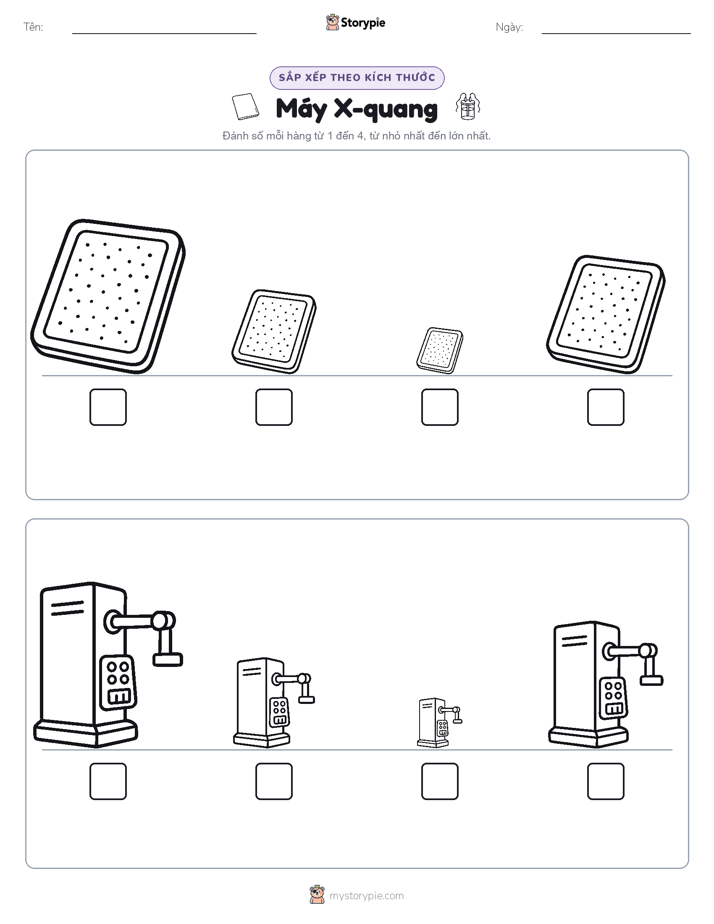 Tên: ____ Storypie Ngày: ____

SẮP XẾP THEO KÍCH THƯỚC

Máy X-quang

Đánh số mỗi hàng từ 1 đến 4, từ nhỏ nhất đến lớn nhất.

☐ ☐ ☐ ☐

☐ ☐ ☐ ☐

mystorypie.com